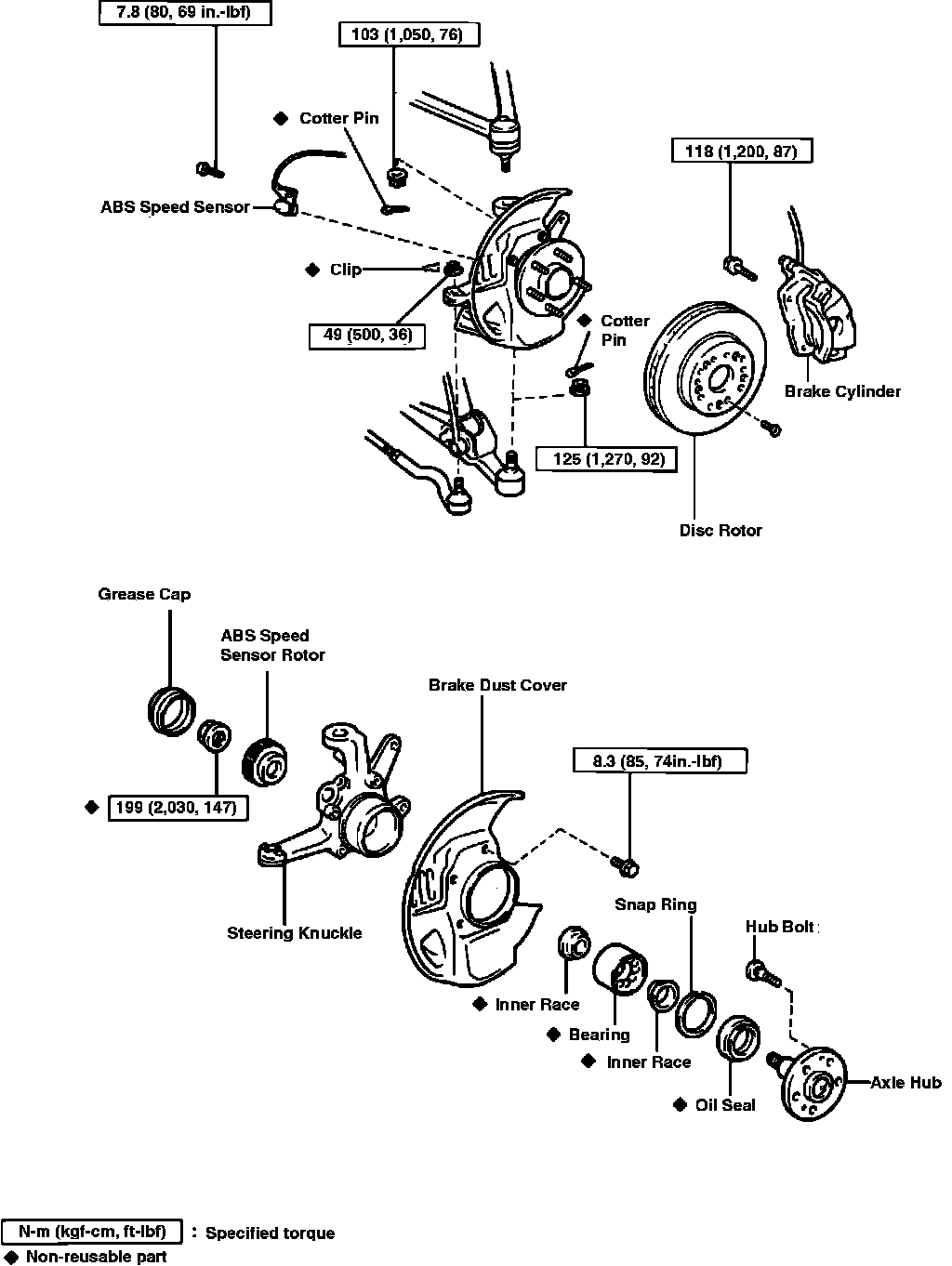 7.8 (80, 69 in.-lbf)

103 (1,050, 76)

◆ Cotter Pin

118 (1,200, 87)

ABS Speed Sensor

◆ Clip

49 (500, 36)

◆ Cotter Pin

Brake Cylinder

125 (1,270, 92)

Disc Rotor

Grease Cap

ABS Speed Sensor Rotor

Brake Dust Cover

8.3 (85, 74in.-lbf)

◆ 199 (2,030, 147)

Steering Knuckle

Snap Ring

Hub Bolt

◆ Inner Race

◆ Bearing

◆ Inner Race

◆ Oil Seal

Axle Hub

N-m (kgf-cm, ft-lbf) : Specified torque

◆ Non-reusable part