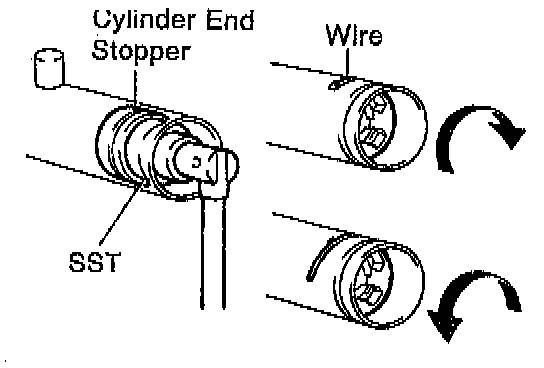 Cylinder End Stopper

Wire

SST