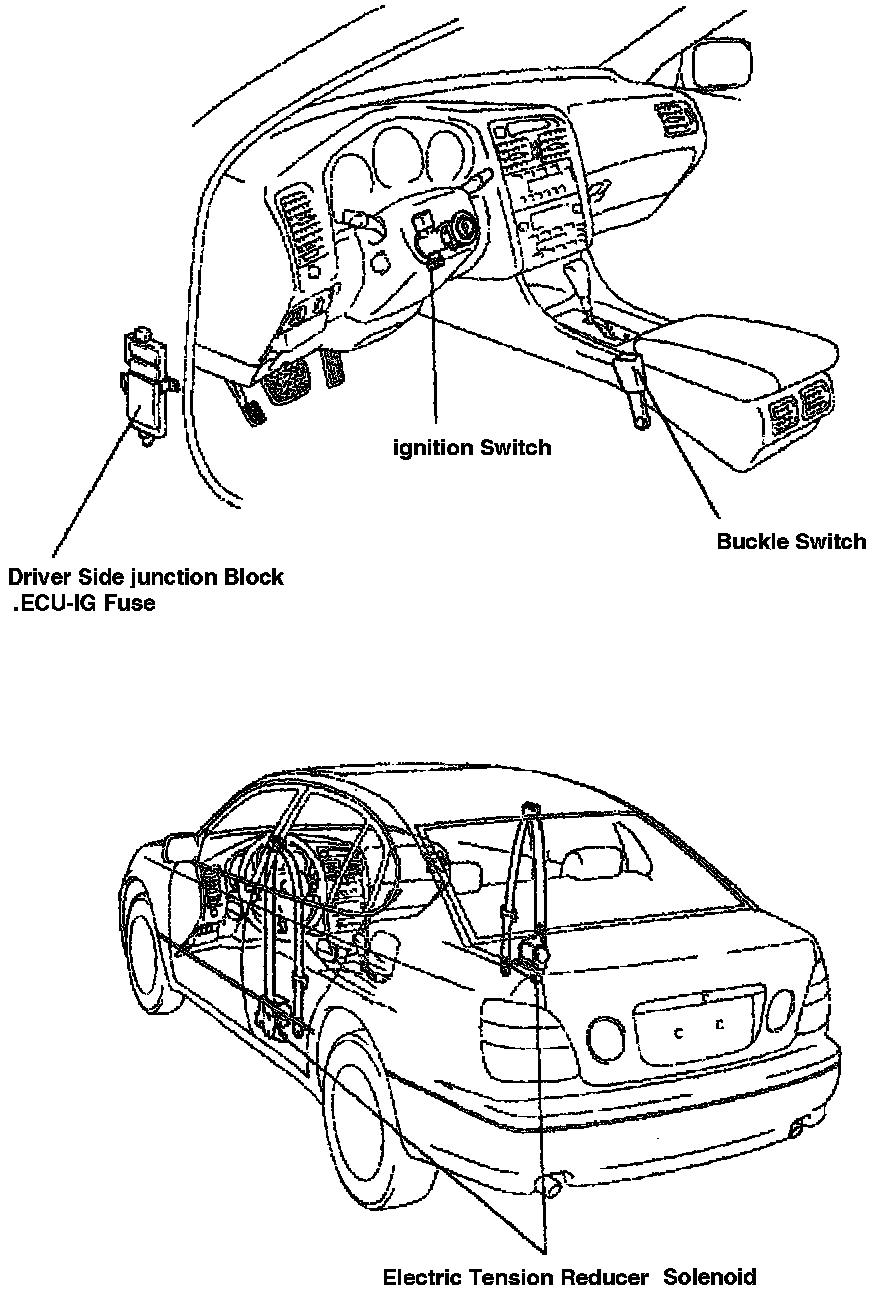 ignition Switch

Buckle Switch

Driver Side junction Block
.ECU-IG Fuse

Electric Tension Reducer Solenoid