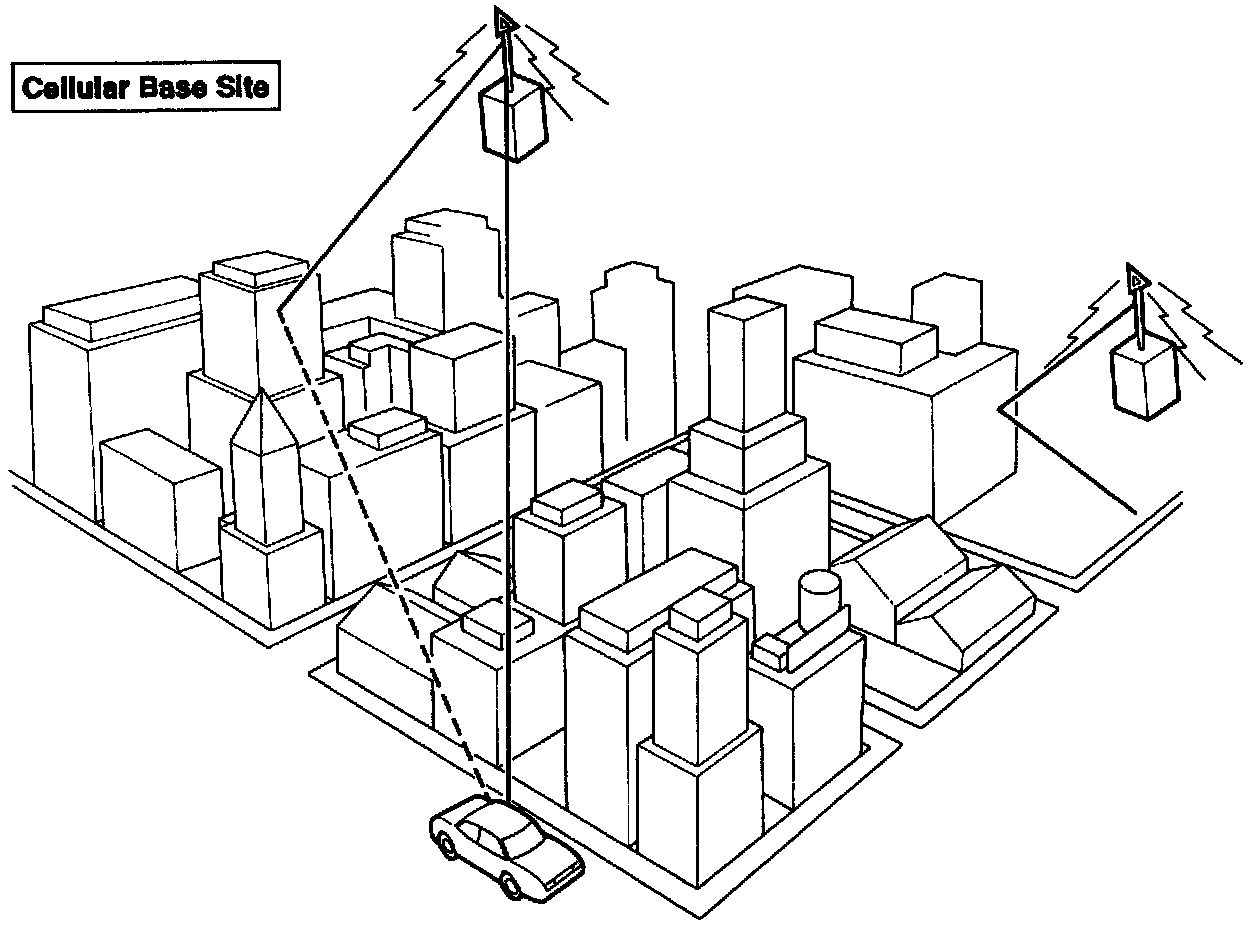 Cellular Base Site