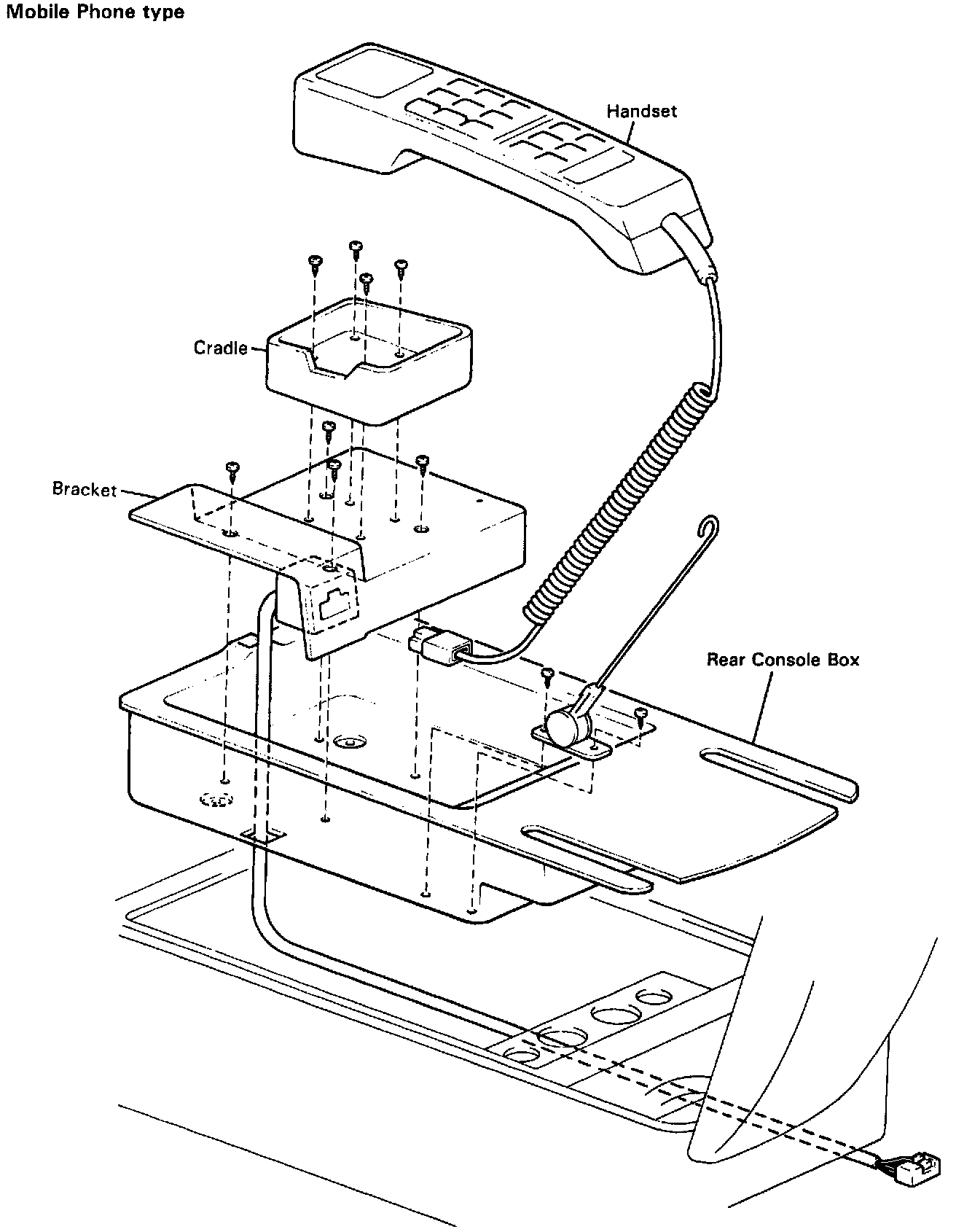 Mobile Phone type

Handset

Cradle

Bracket

Rear Console Box