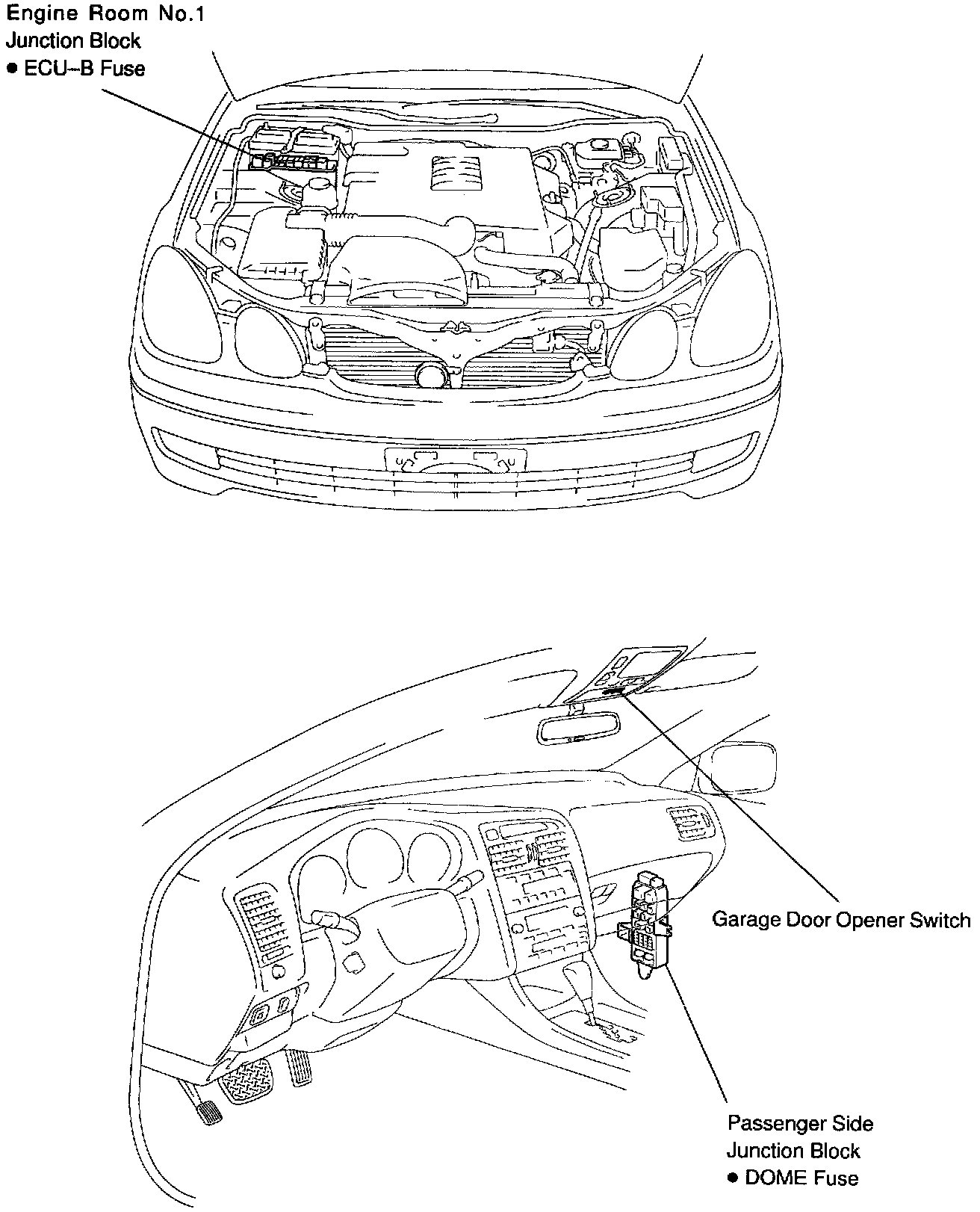 Engine Room No.1
Junction Block
● ECU–B Fuse

Garage Door Opener Switch

Passenger Side
Junction Block
● DOME Fuse