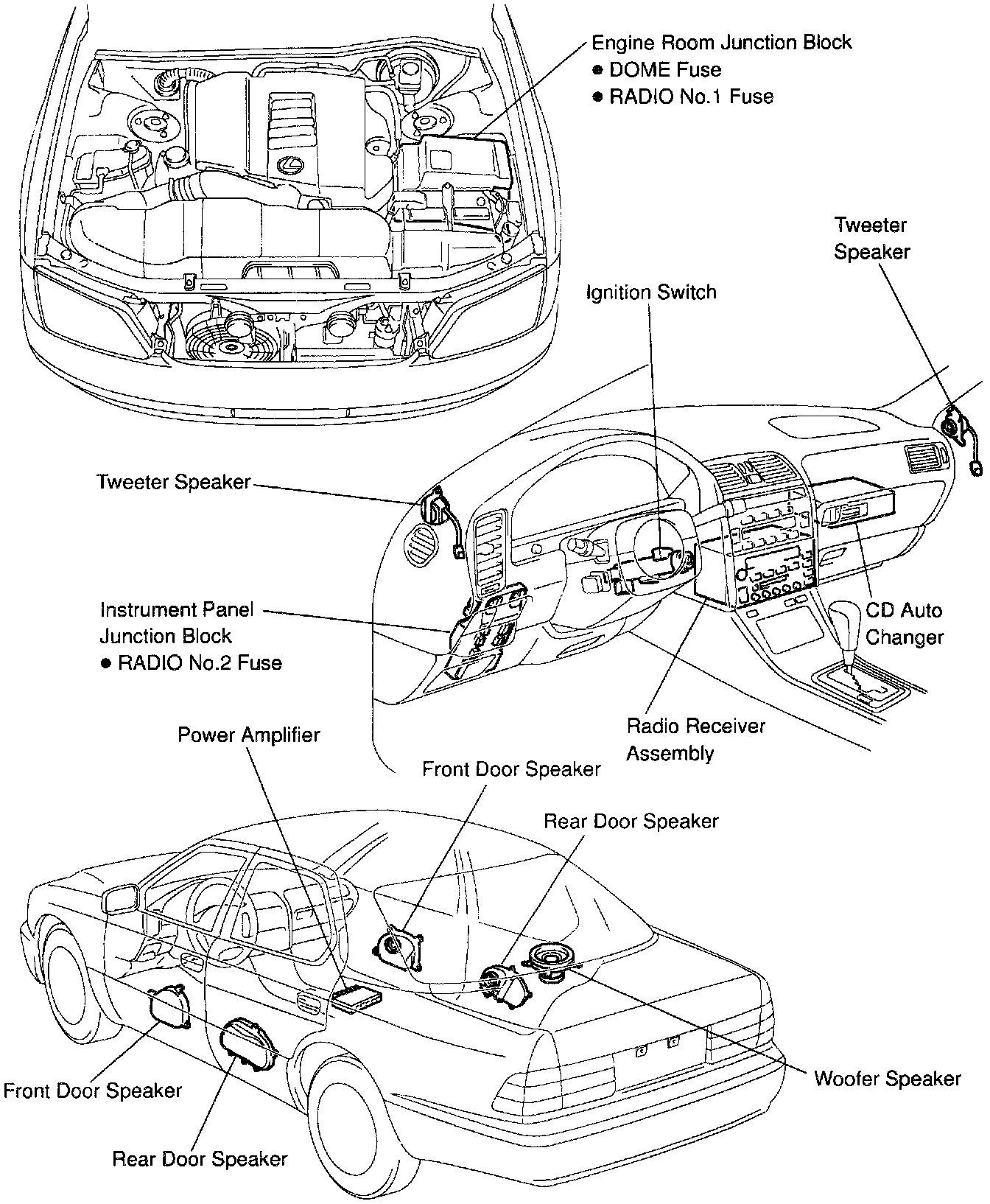 Engine Room Junction Block
● DOME Fuse
● RADIO No.1 Fuse

Tweeter Speaker

Ignition Switch

Tweeter Speaker

Instrument Panel Junction Block
● RADIO No.2 Fuse

CD Auto Changer

Radio Receiver Assembly

Power Amplifier

Front Door Speaker

Rear Door Speaker

Woofer Speaker

Front Door Speaker

Rear Door Speaker