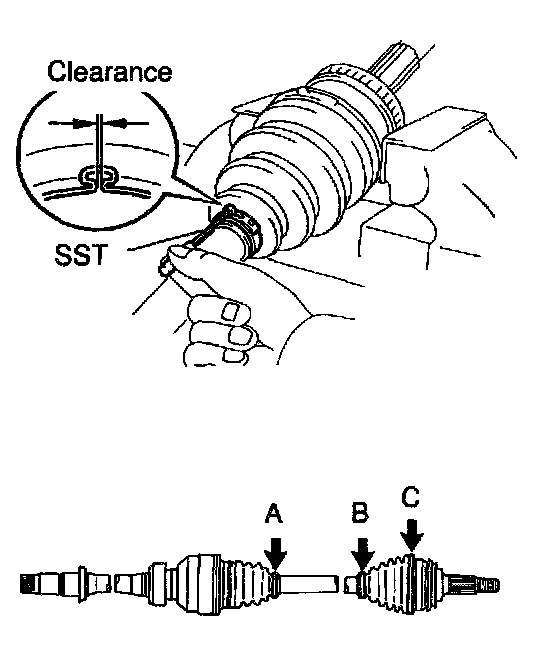 Clearance

SST

A

B

C