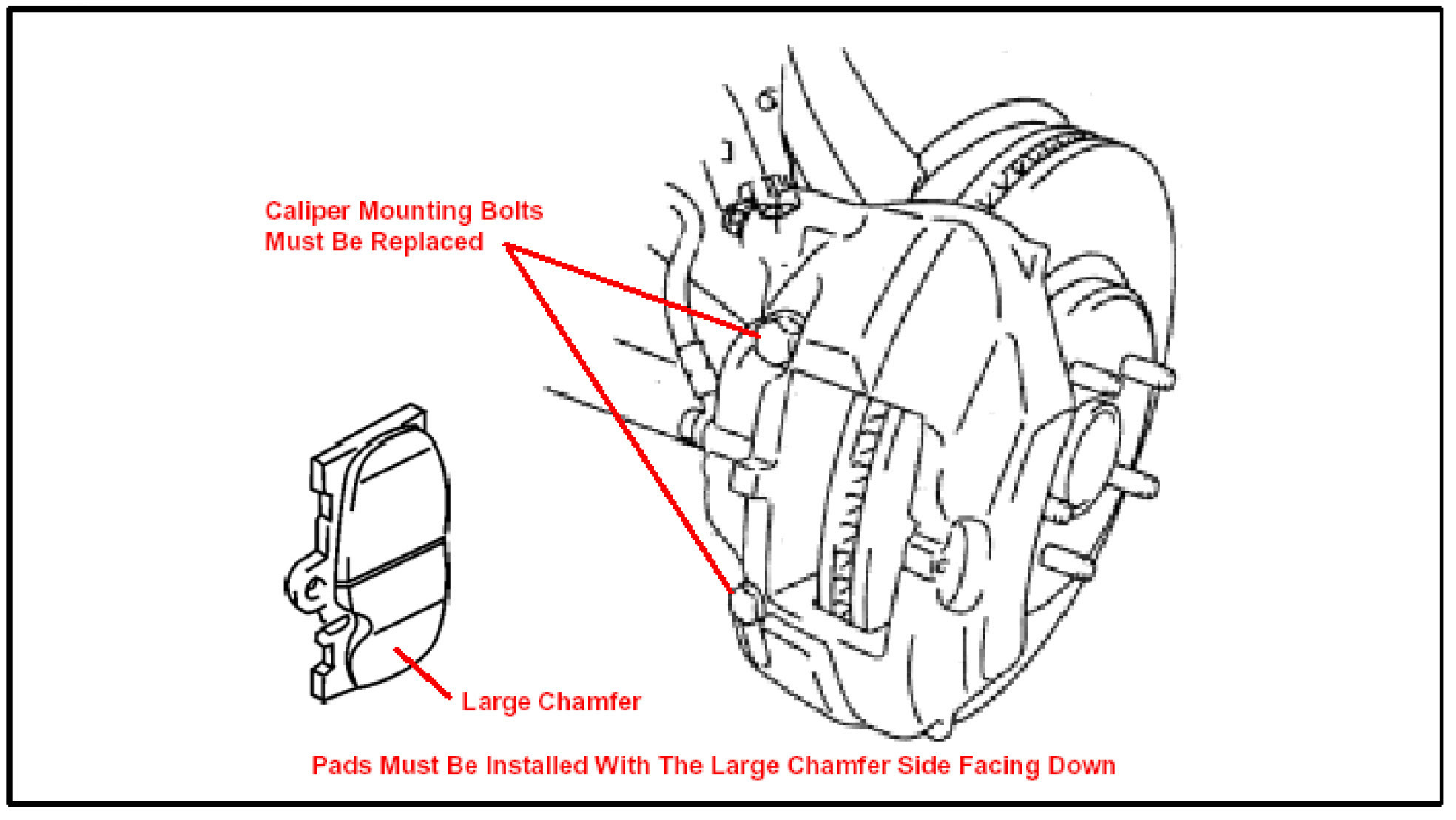 Caliper Mounting Bolts
Must Be Replaced

Large Chamfer

Pads Must Be Installed With The Large Chamfer Side Facing Down