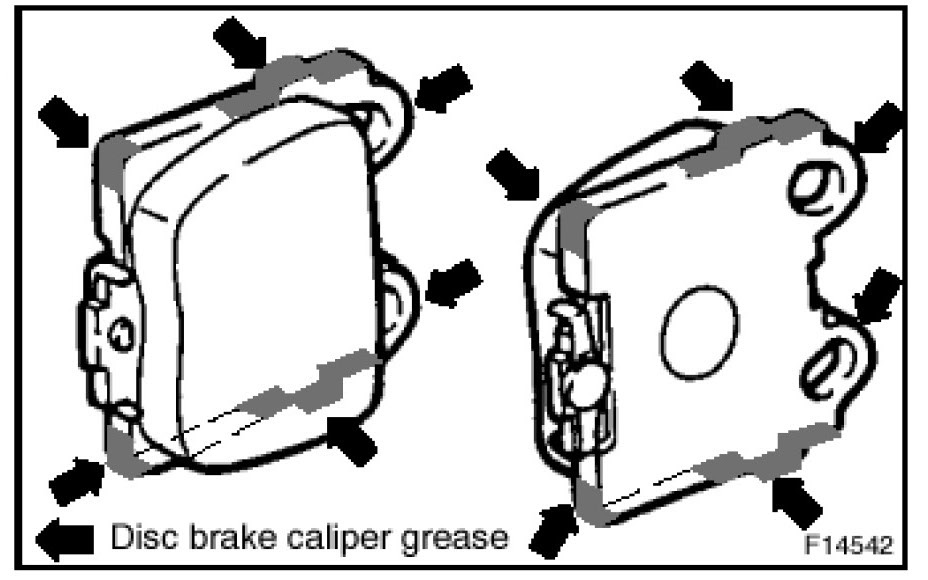 Disc brake caliper grease

F14542