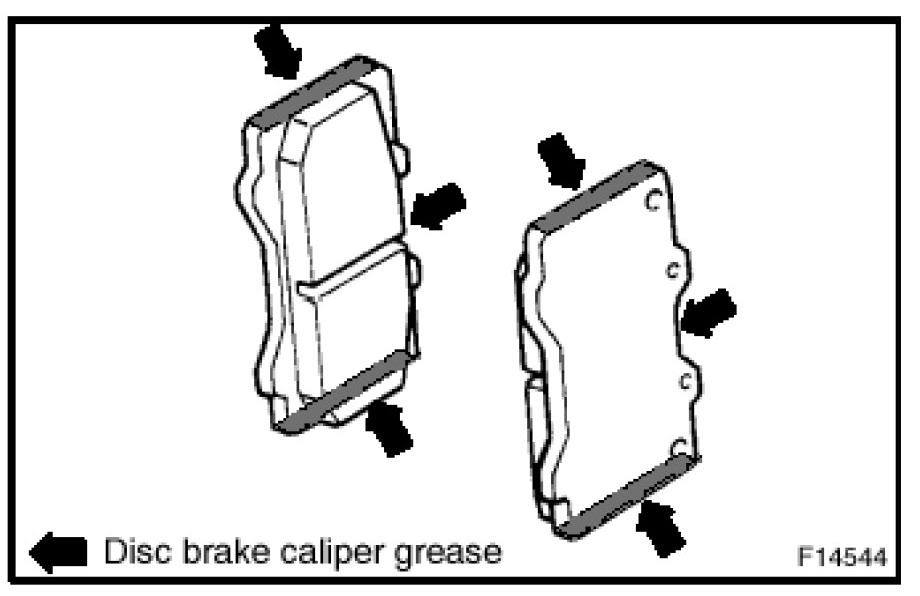 Disc brake caliper grease

F14544