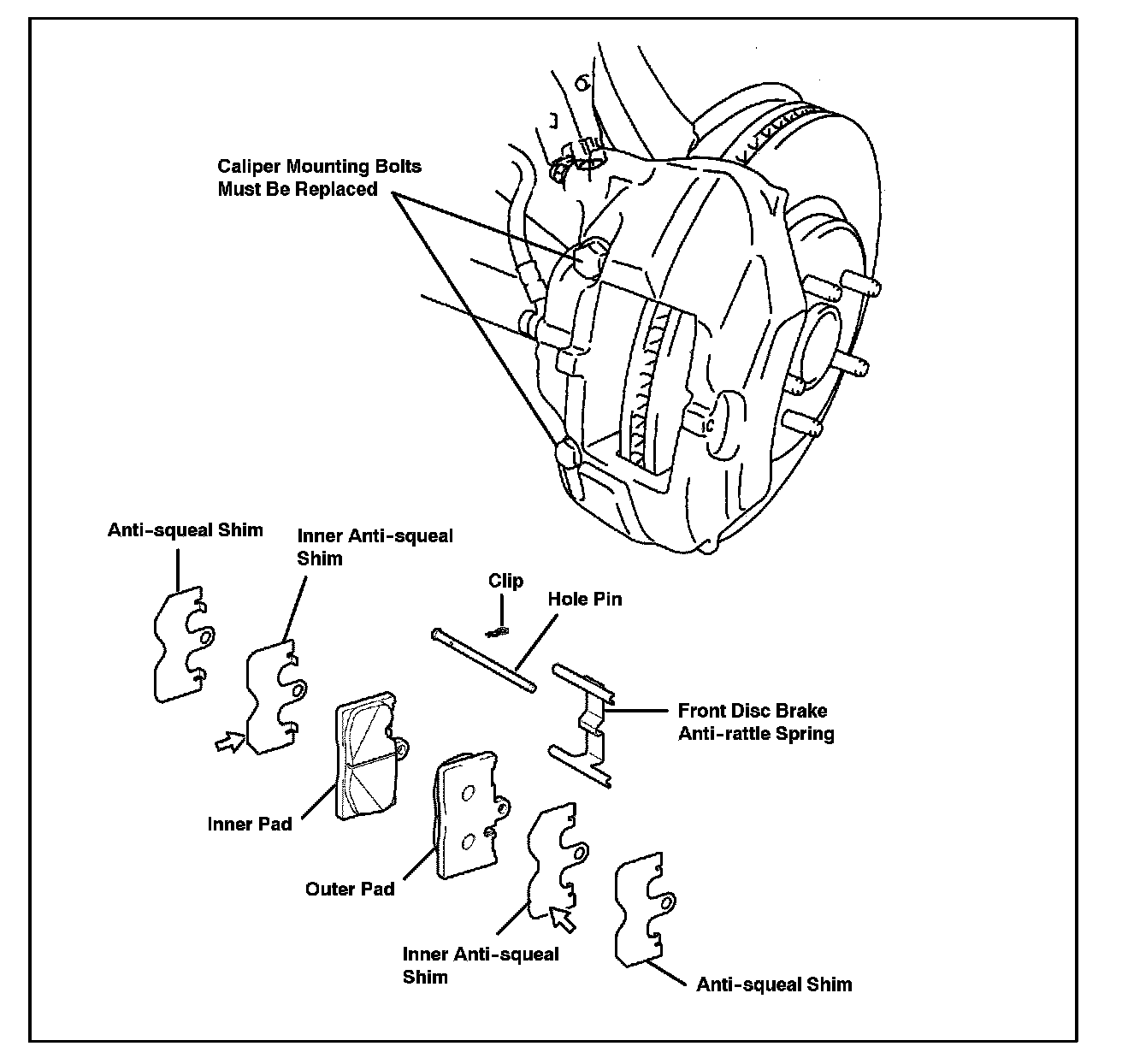 Caliper Mounting Bolts Must Be Replaced

Anti-squeal Shim

Inner Anti-squeal Shim

Clip

Hole Pin

Front Disc Brake Anti-rattle Spring

Inner Pad

Outer Pad

Inner Anti-squeal Shim

Anti-squeal Shim