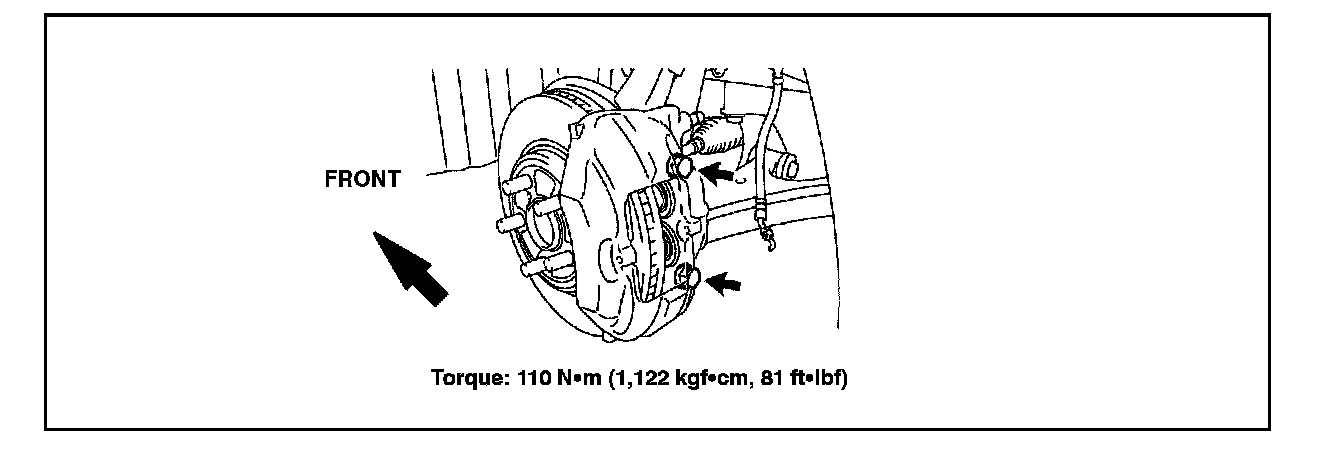 FRONT

Torque: 110 N•m (1,122 kgf•cm, 81 ft•lbf)