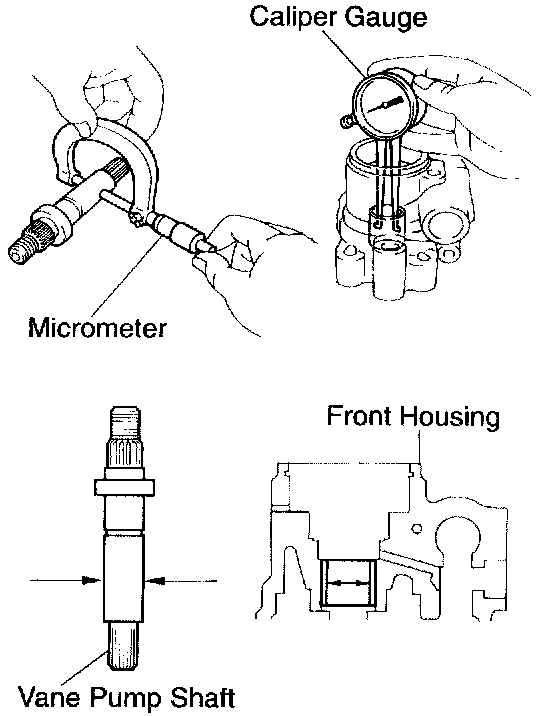 Caliper Gauge

Micrometer

Front Housing

Vane Pump Shaft