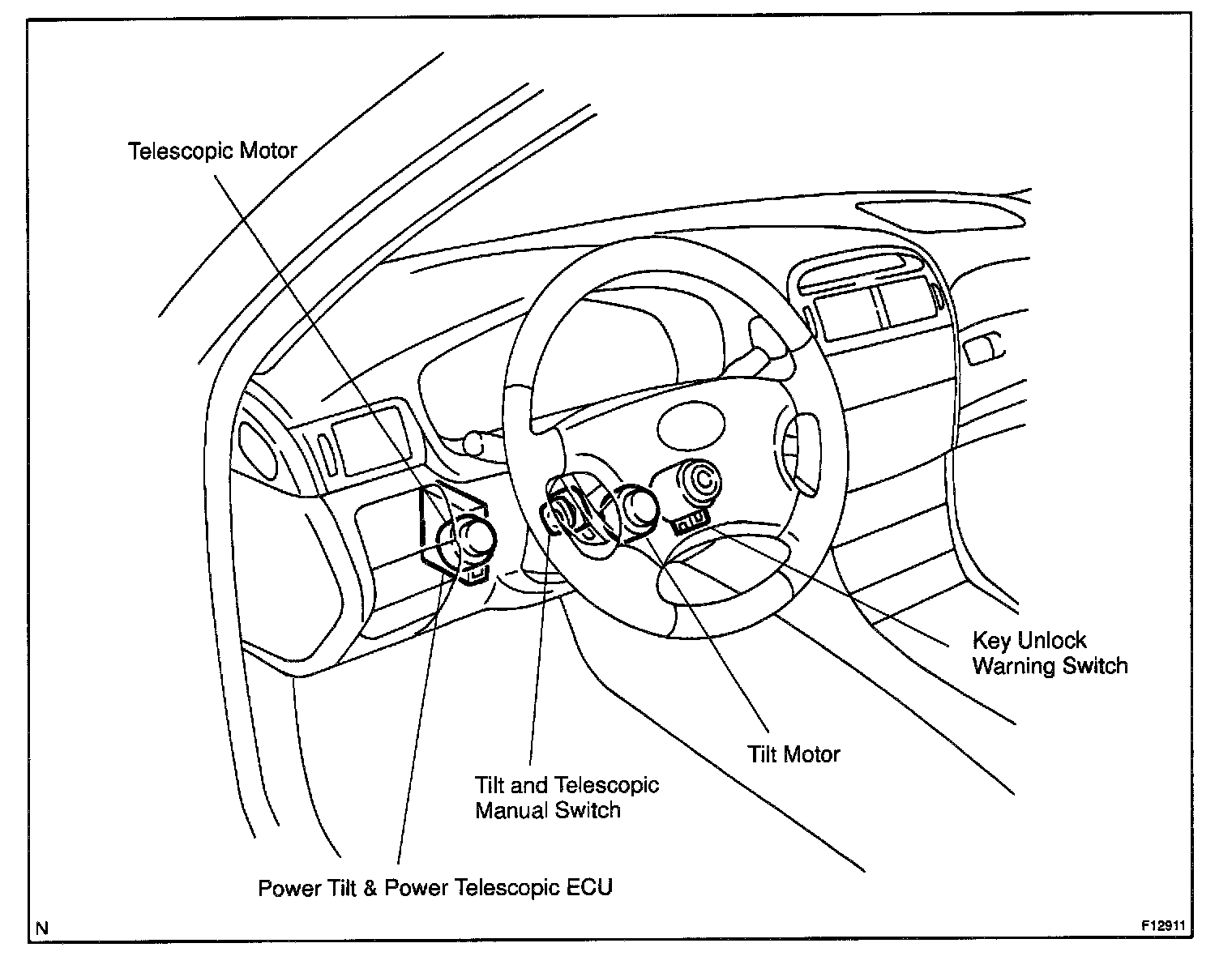 Telescopic Motor

Key Unlock
Warning Switch

Tilt Motor

Tilt and Telescopic
Manual Switch

Power Tilt & Power Telescopic ECU

N

F12911