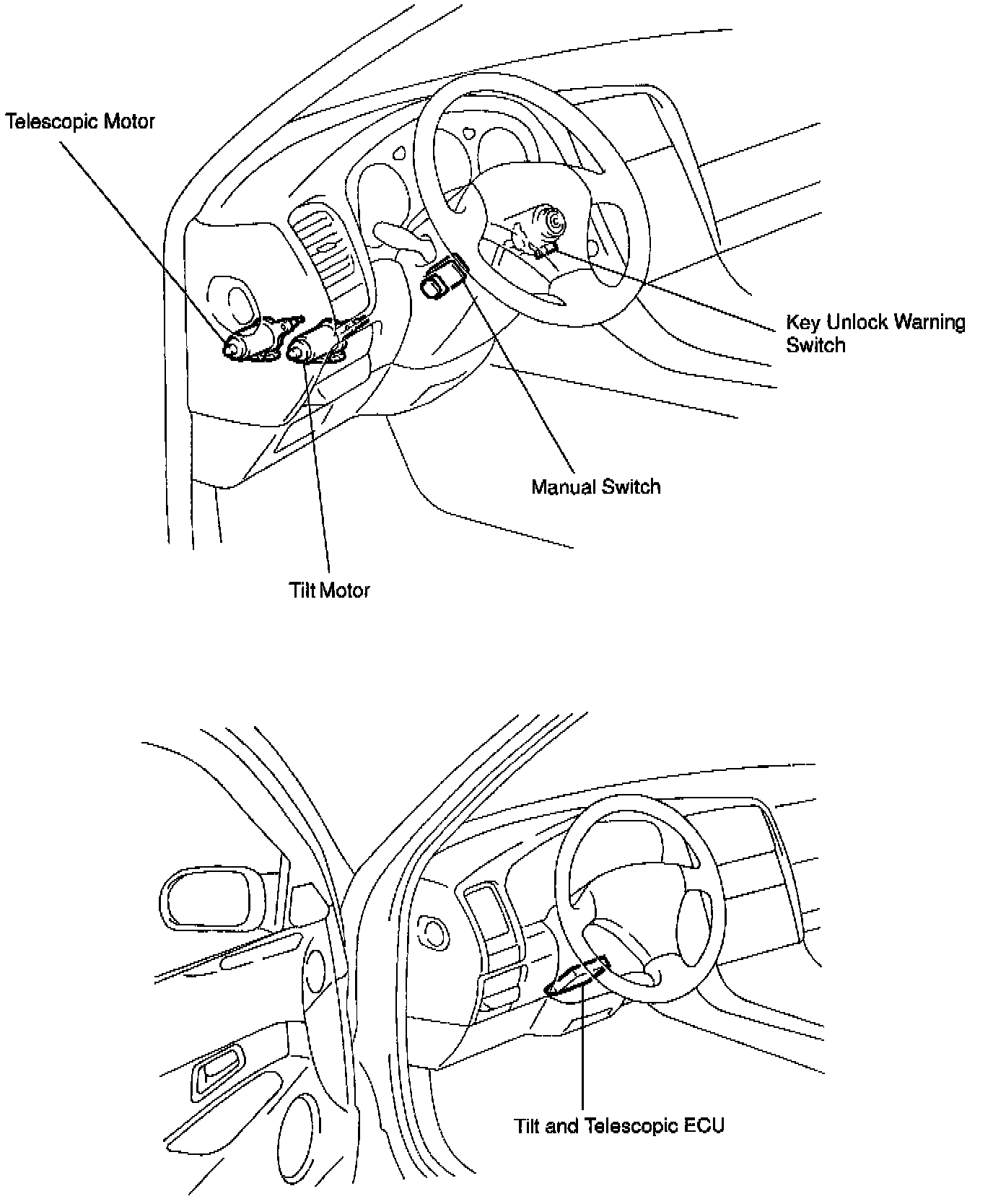 Telescopic Motor

Key Unlock Warning Switch

Manual Switch

Tilt Motor

Tilt and Telescopic ECU