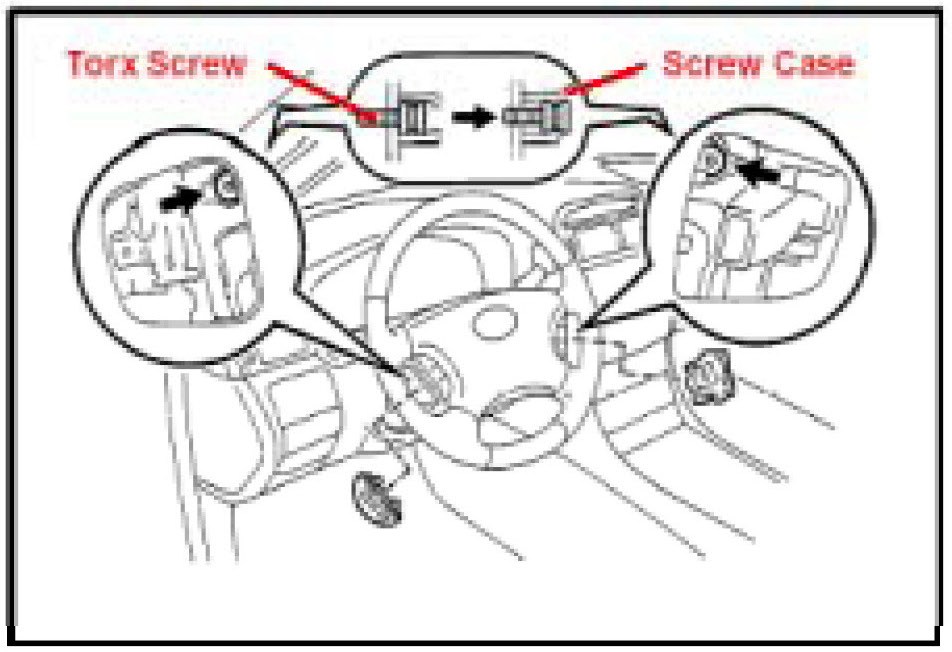 Torx Screw

Screw Case