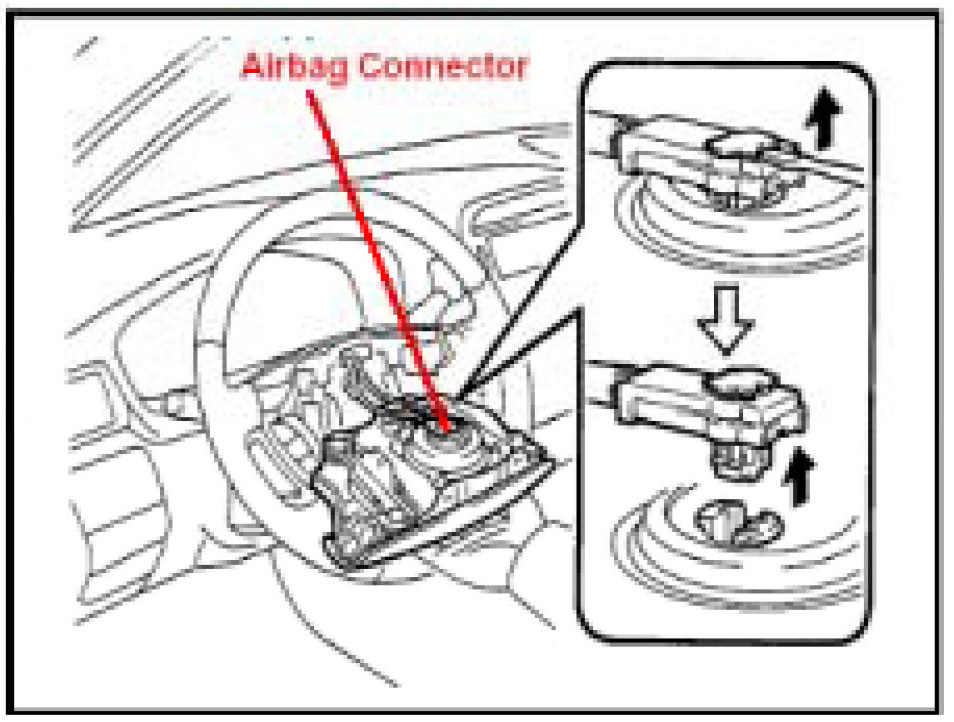 Airbag Connector