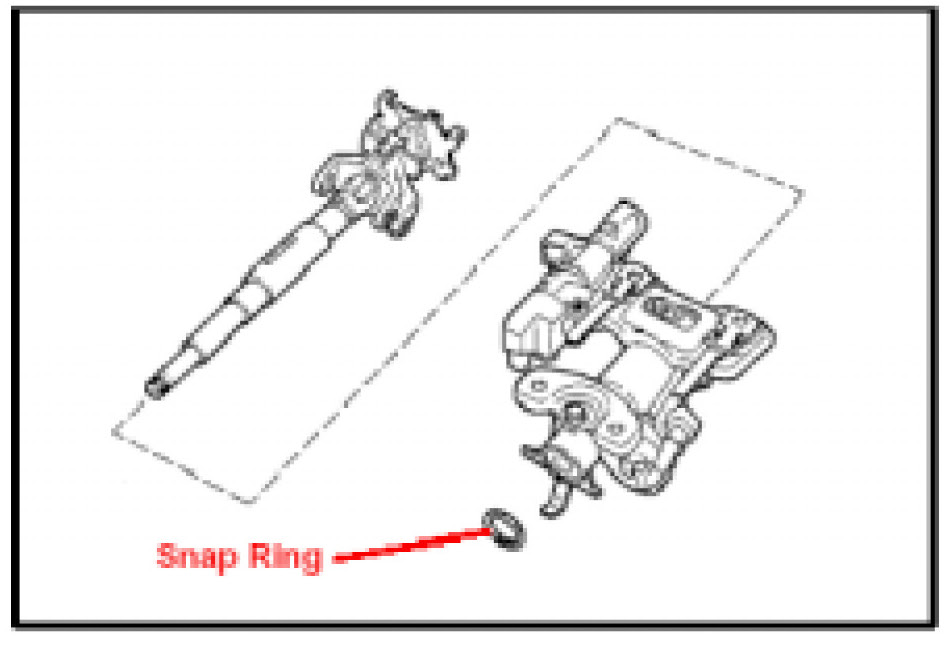 Snap Ring