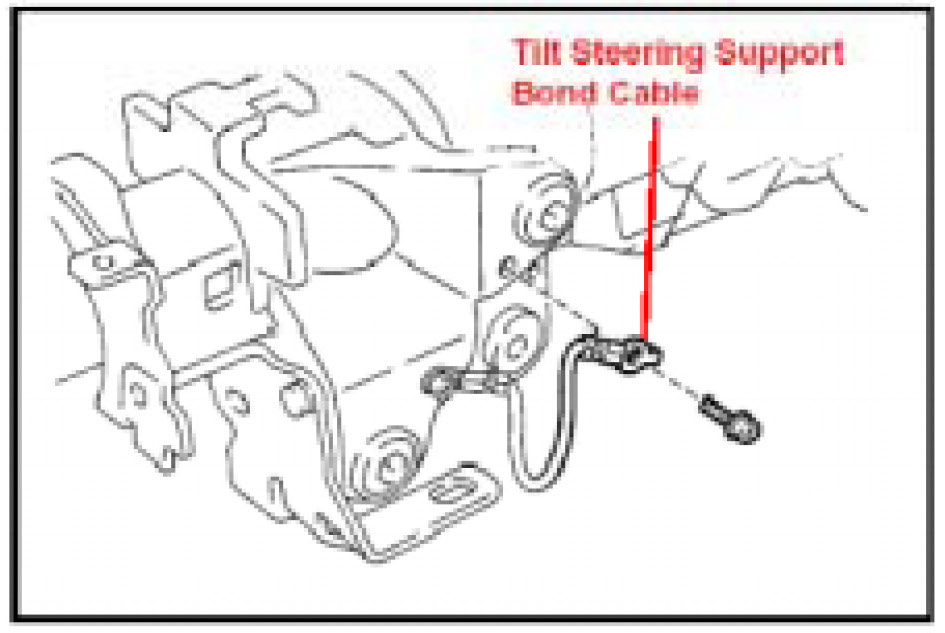 Tilt Steering Support
Bond Cable