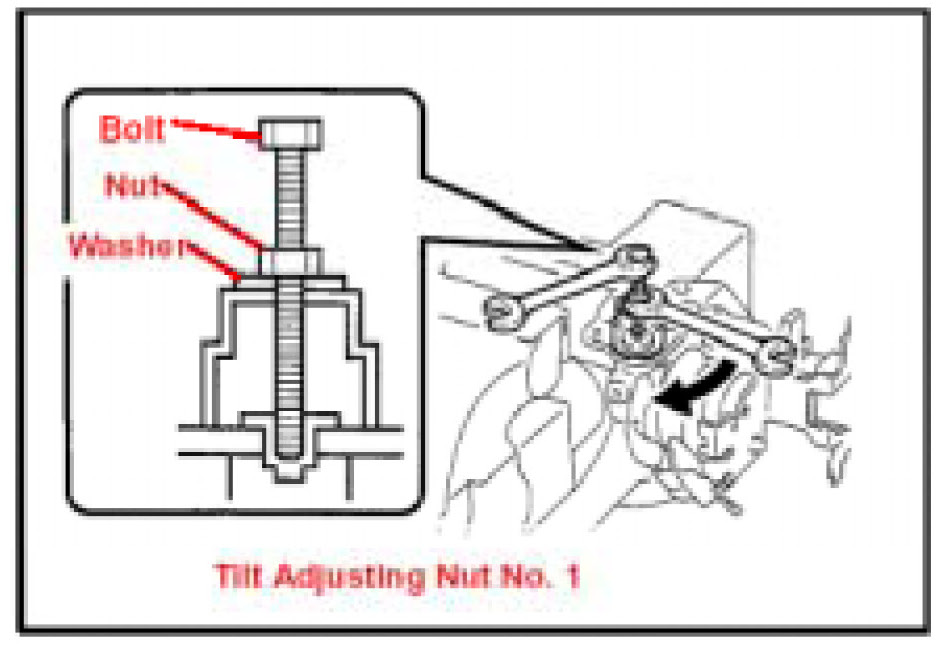 Bolt
Nut
Washer
Tilt Adjusting Nut No. 1