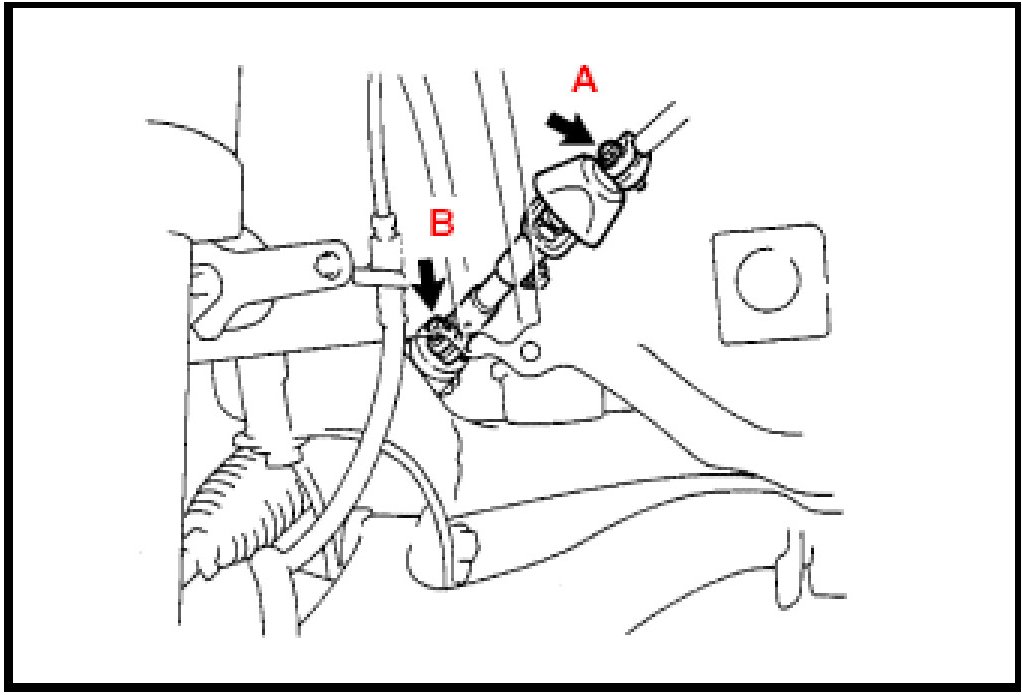 A
B