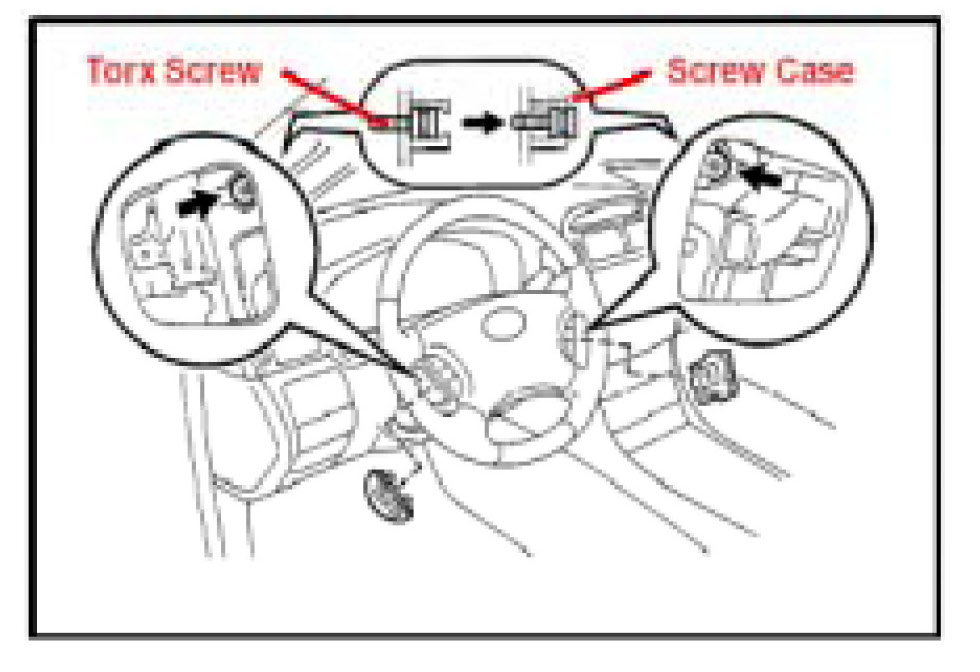 Torx Screw

Screw Case