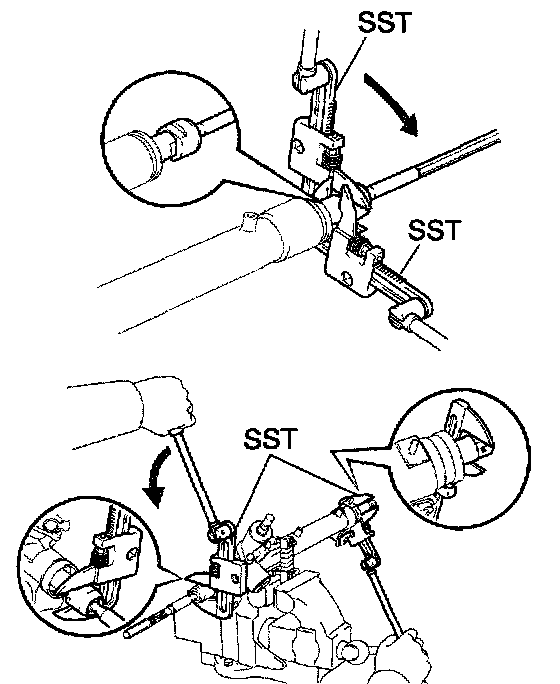 SST

SST

SST