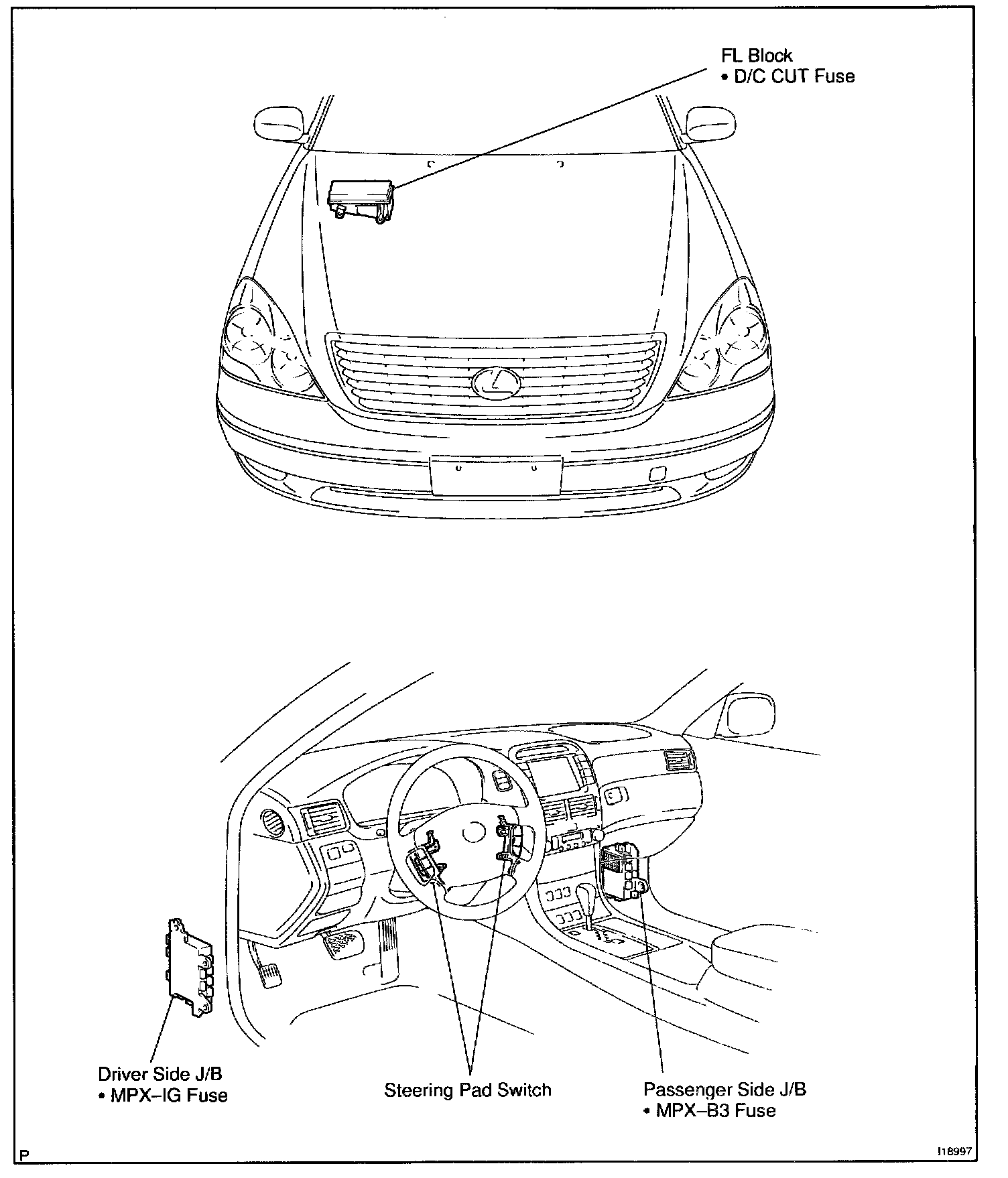 FL Block
• D/C CUT Fuse

Driver Side J/B
• MPX–IG Fuse

Steering Pad Switch

Passenger Side J/B
• MPX–B3 Fuse

P

I18997