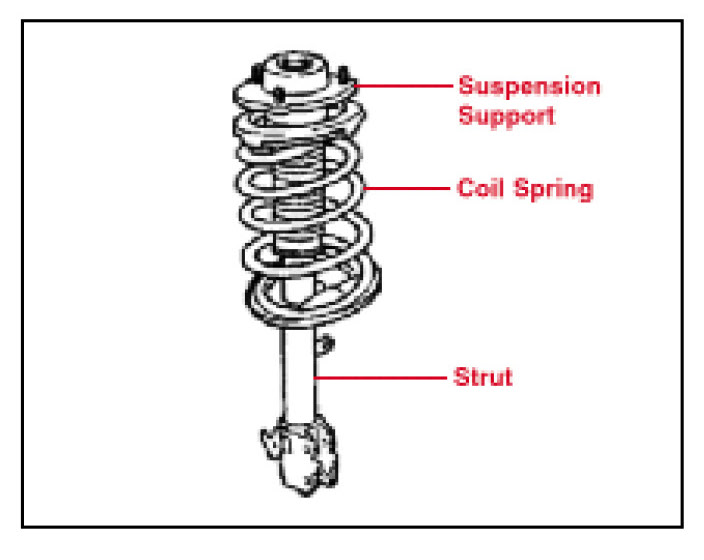 Suspension Support

Coil Spring

Strut