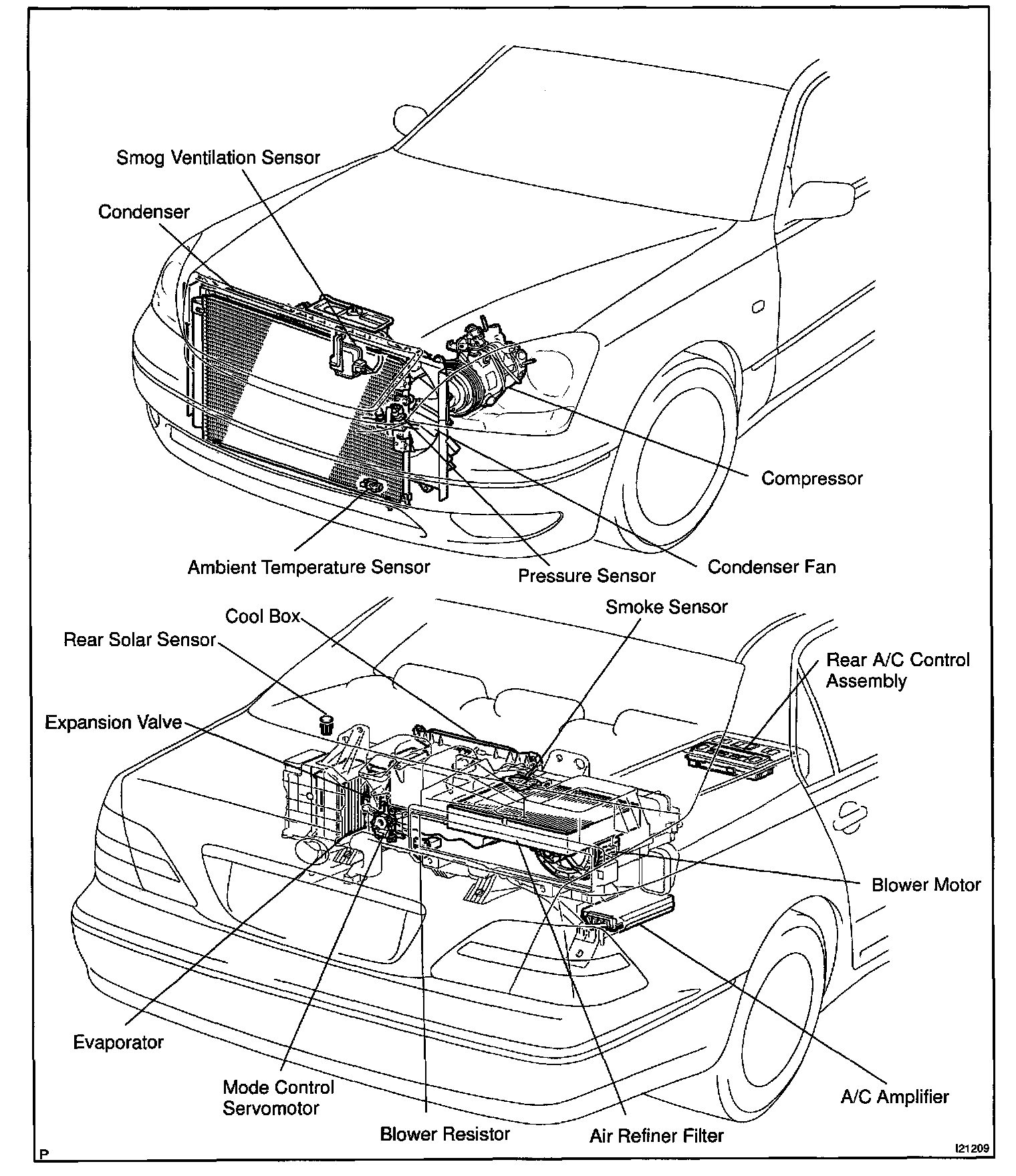 Smog Ventilation Sensor

Condenser

Compressor

Ambient Temperature Sensor

Pressure Sensor

Condenser Fan

Cool Box

Smoke Sensor

Rear Solar Sensor

Rear A/C Control Assembly

Expansion Valve

Blower Motor

Evaporator

Mode Control Servomotor

Blower Resistor

Air Refiner Filter

A/C Amplifier

P

I21209