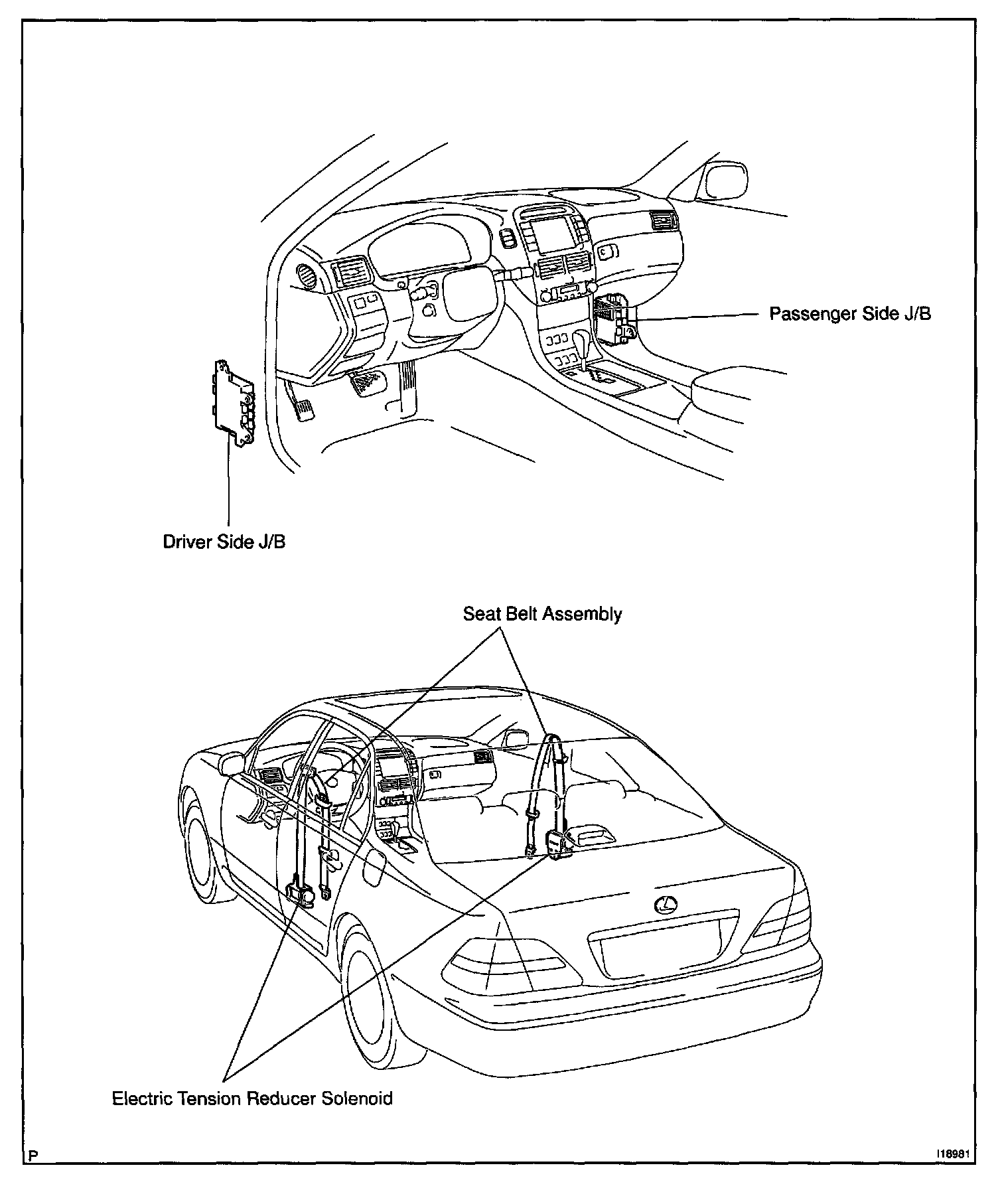 Passenger Side J/B

Driver Side J/B

Seat Belt Assembly

Electric Tension Reducer Solenoid

P

I18981