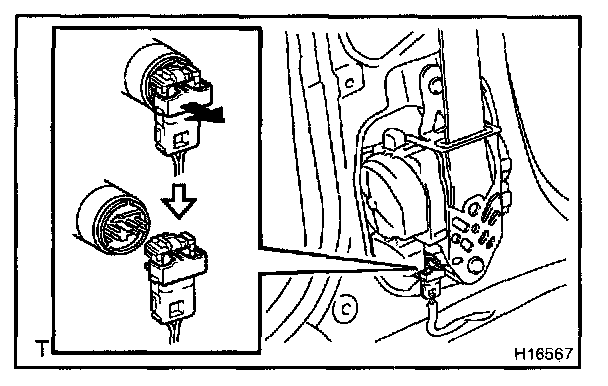 T

H16567