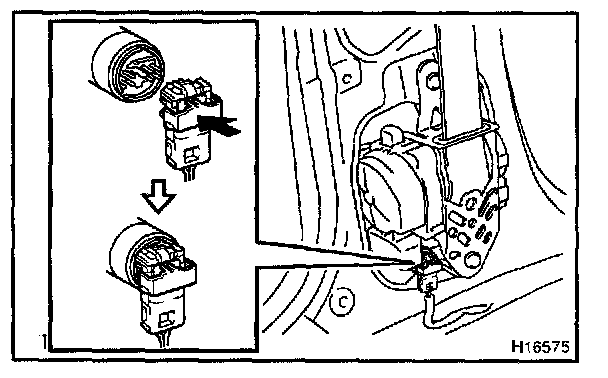 C

H16575