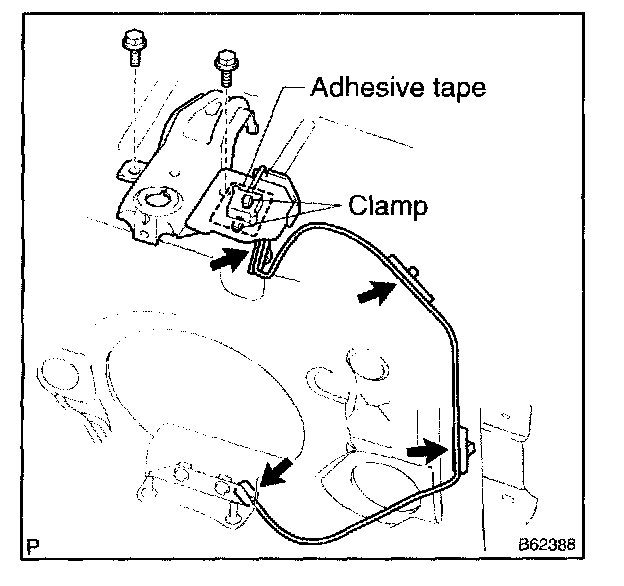 Adhesive tape

Clamp

P

B62388