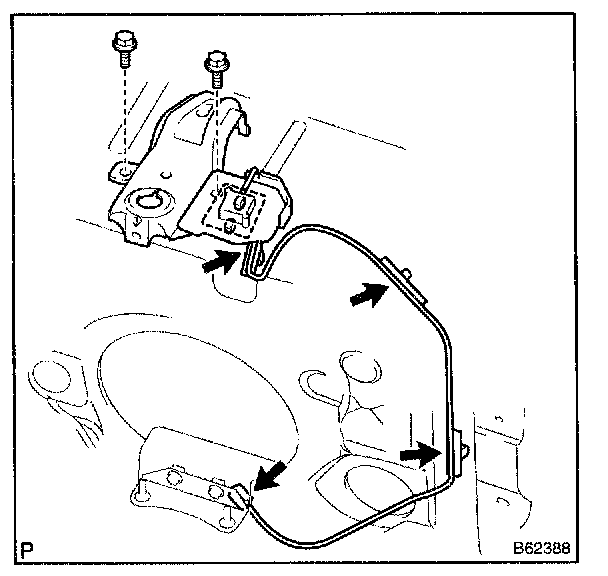 P

B62388