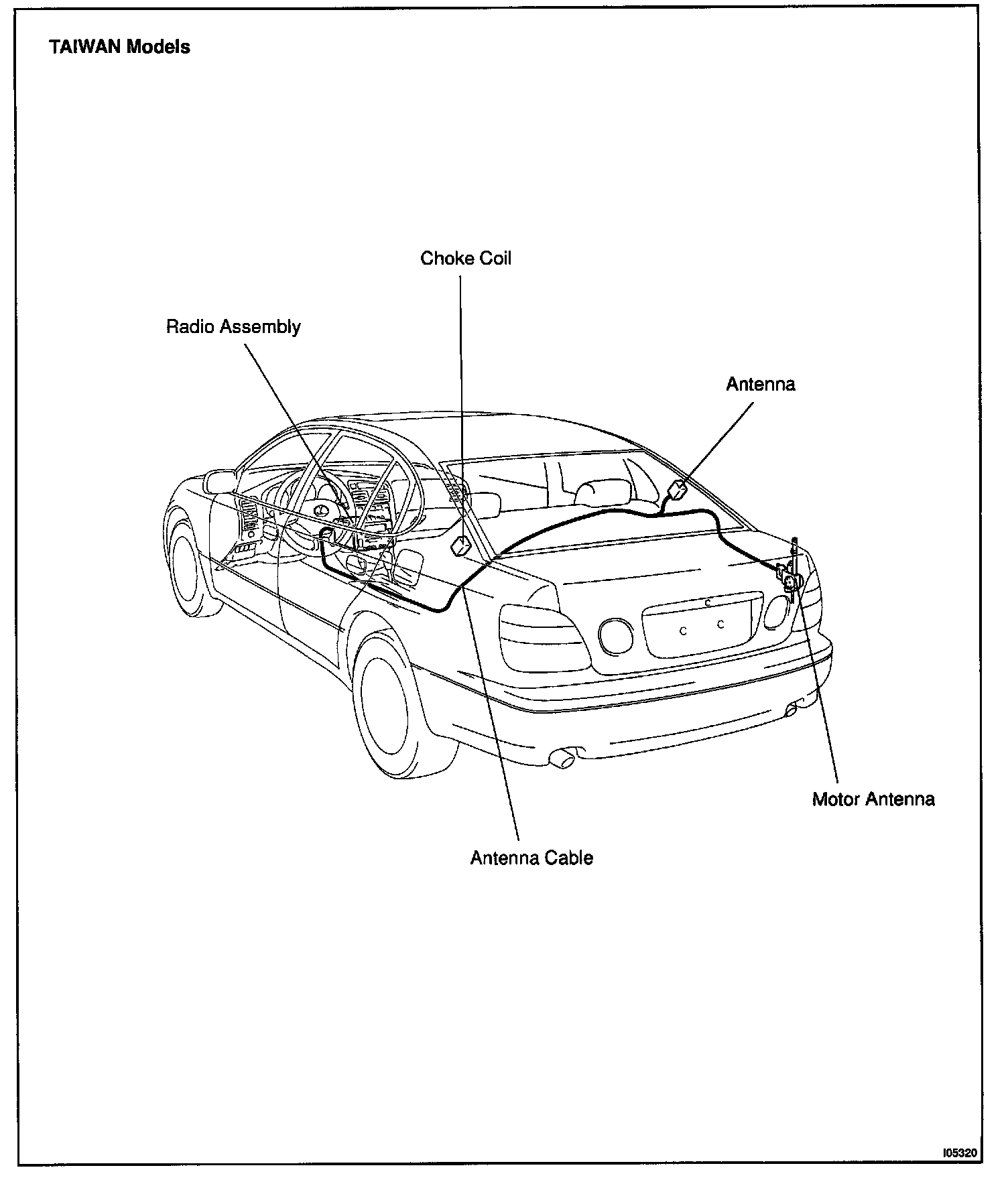 TAIWAN Models

Choke Coil

Radio Assembly

Antenna

Motor Antenna

Antenna Cable

I05320