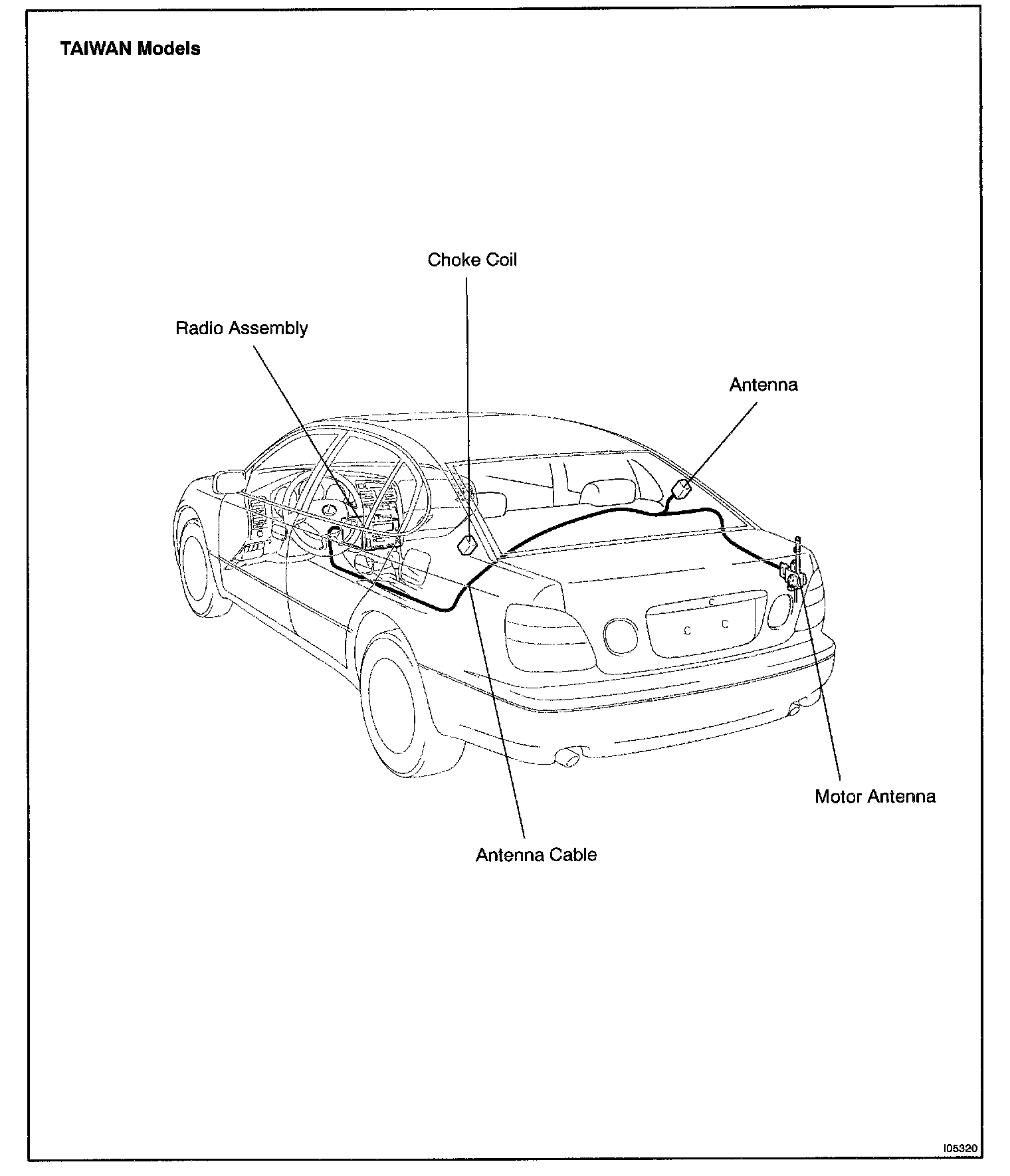 TAIWAN Models

Choke Coil

Radio Assembly

Antenna

Motor Antenna

Antenna Cable

I05320