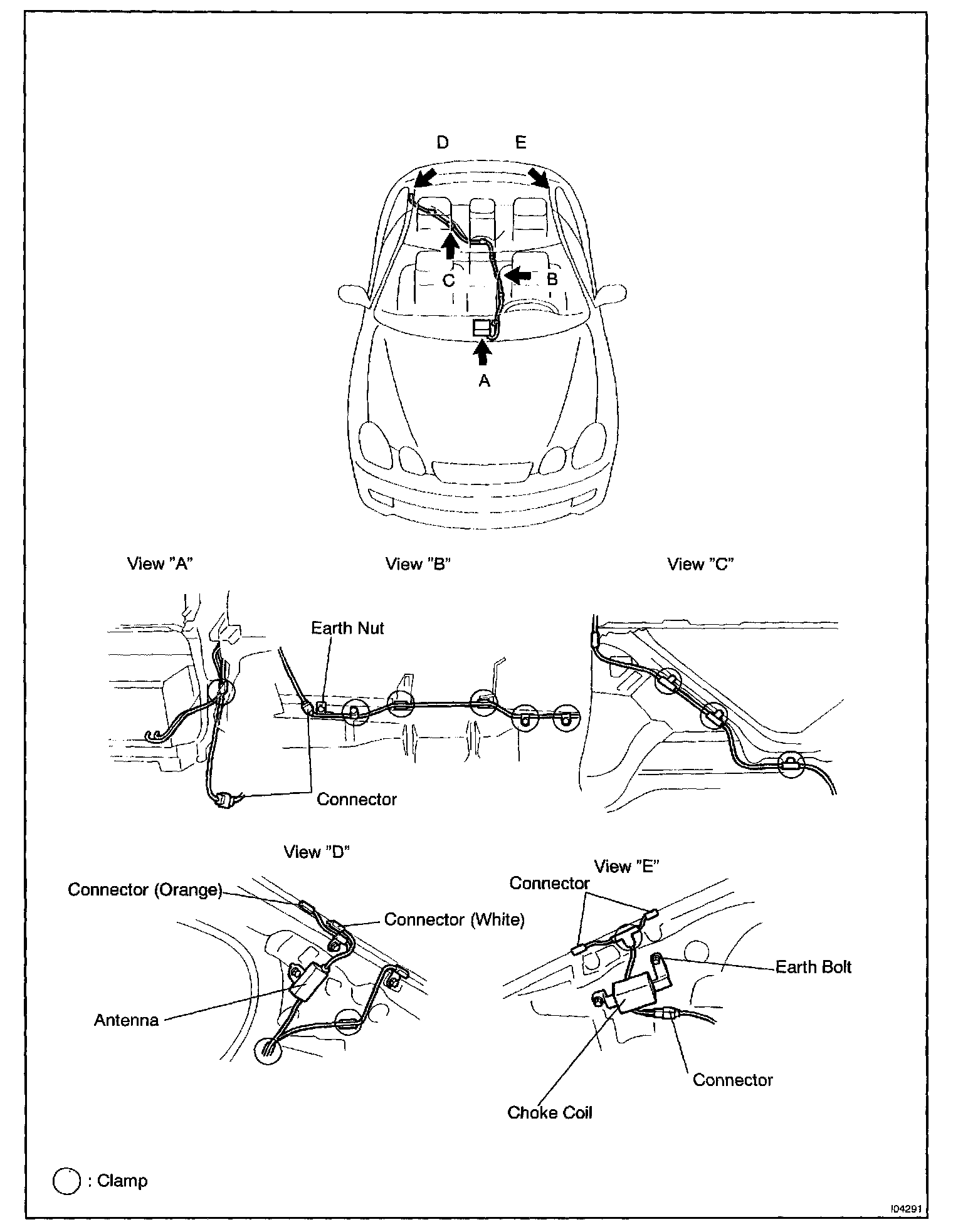 D E

C B

A

View "A"

View "B"

View "C"

Earth Nut

Connector

View "D"

Connector (Orange)

Connector (White)

Antenna

View "E"

Connector

Earth Bolt

Connector

Choke Coil

: Clamp

I04291