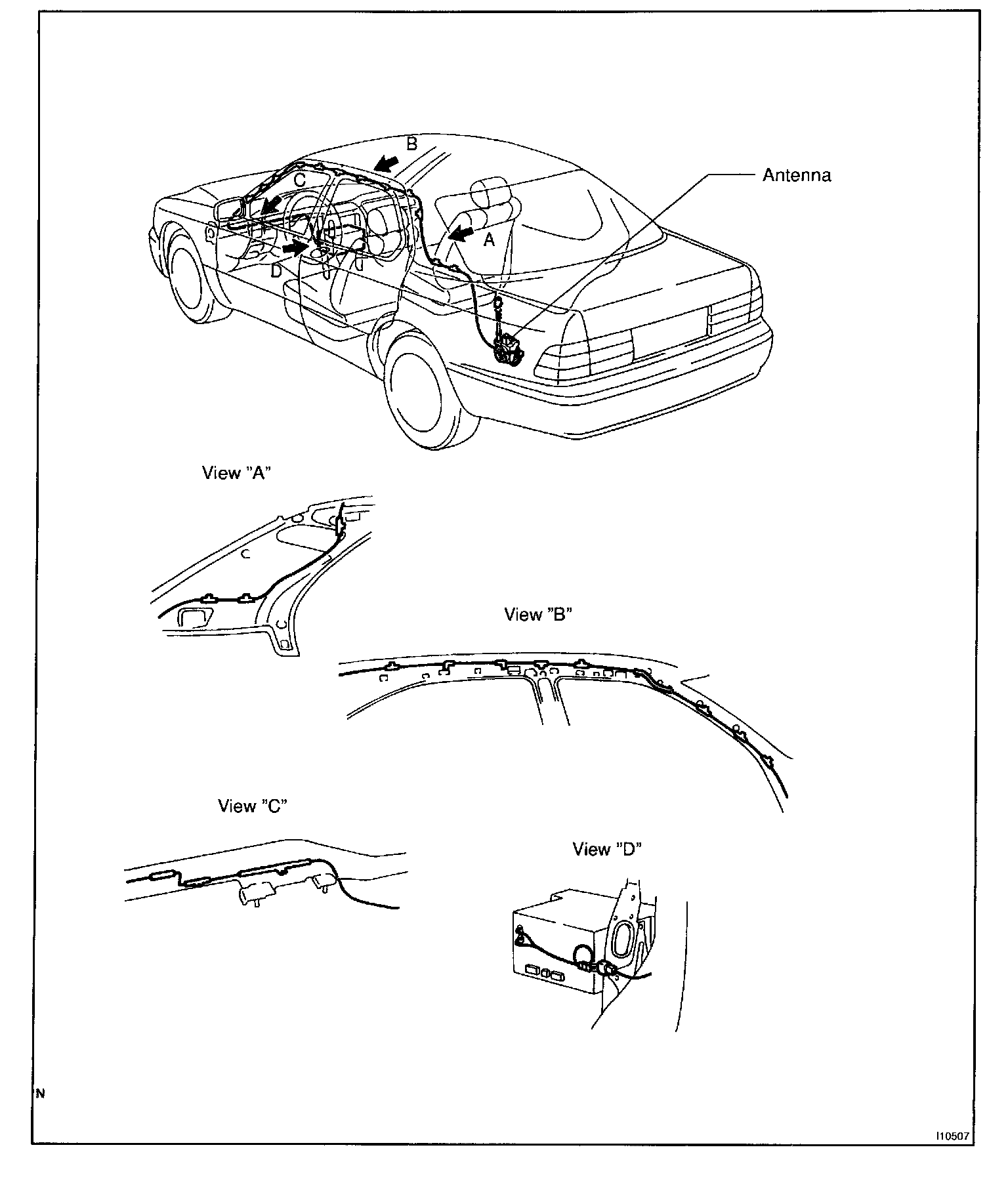 B
C
Antenna
A
D
View "A"
View "B"
View "C"
View "D"
N
I10507