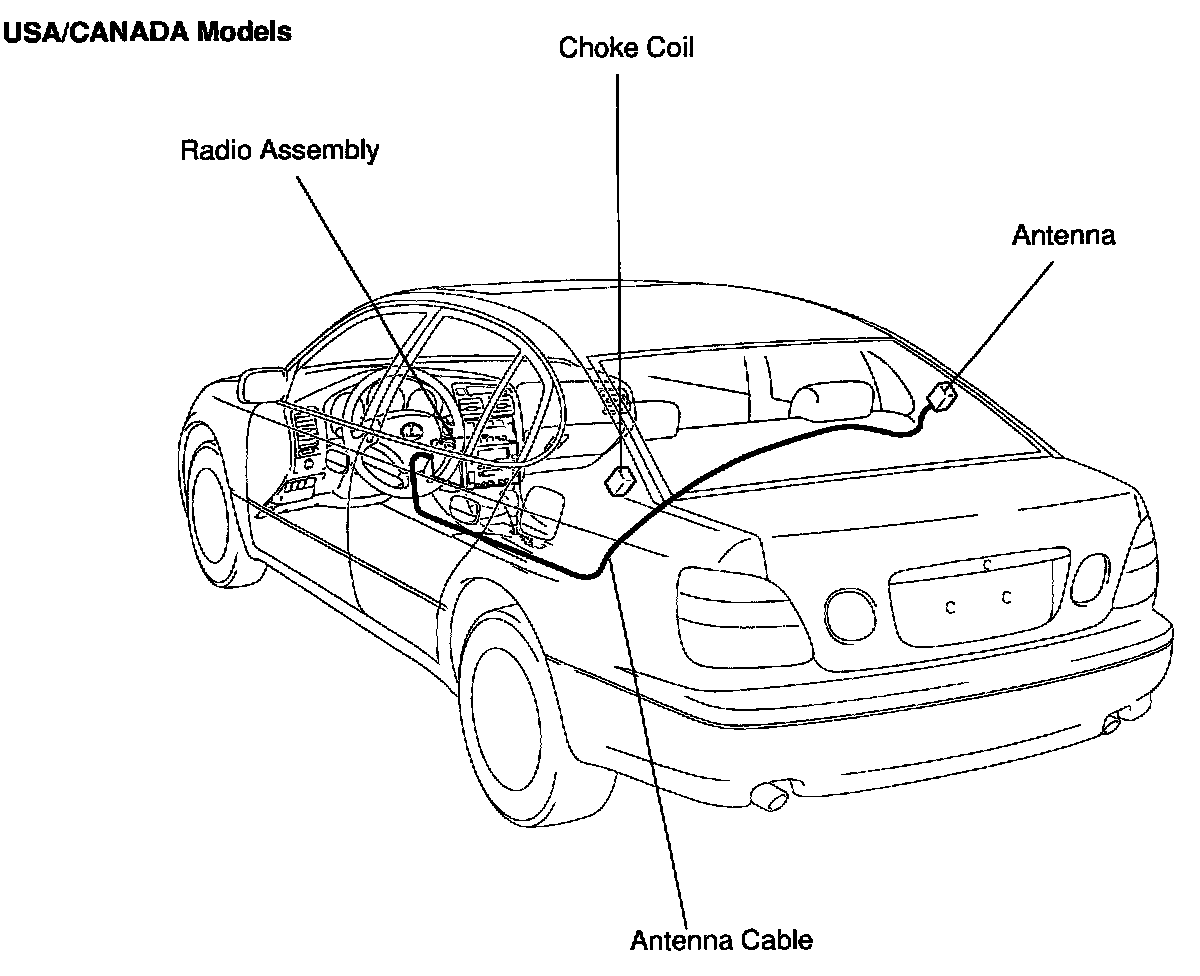 USA/CANADA Models

Choke Coil

Radio Assembly

Antenna

Antenna Cable