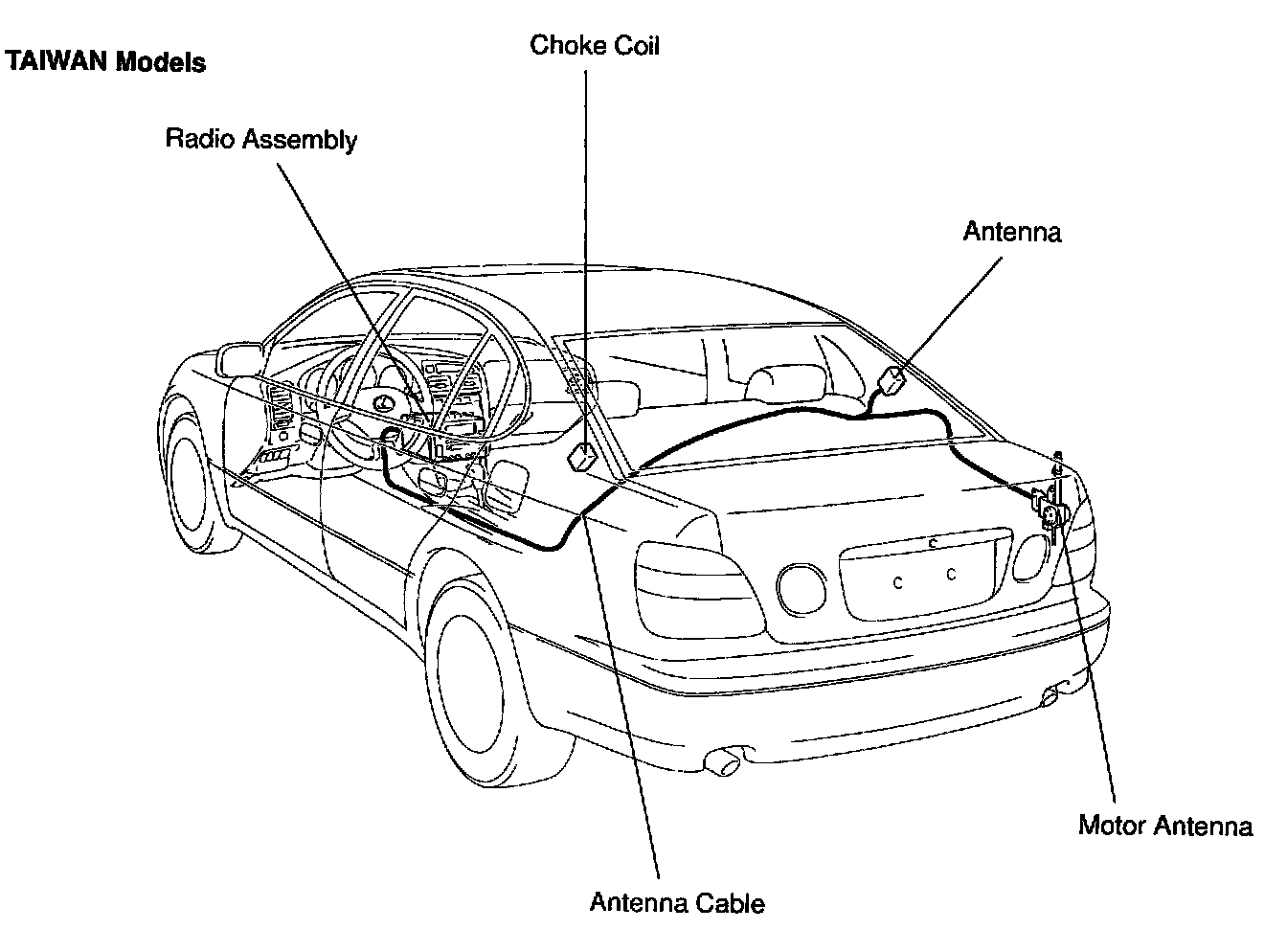 TAIWAN Models

Choke Coil

Radio Assembly

Antenna

Motor Antenna

Antenna Cable