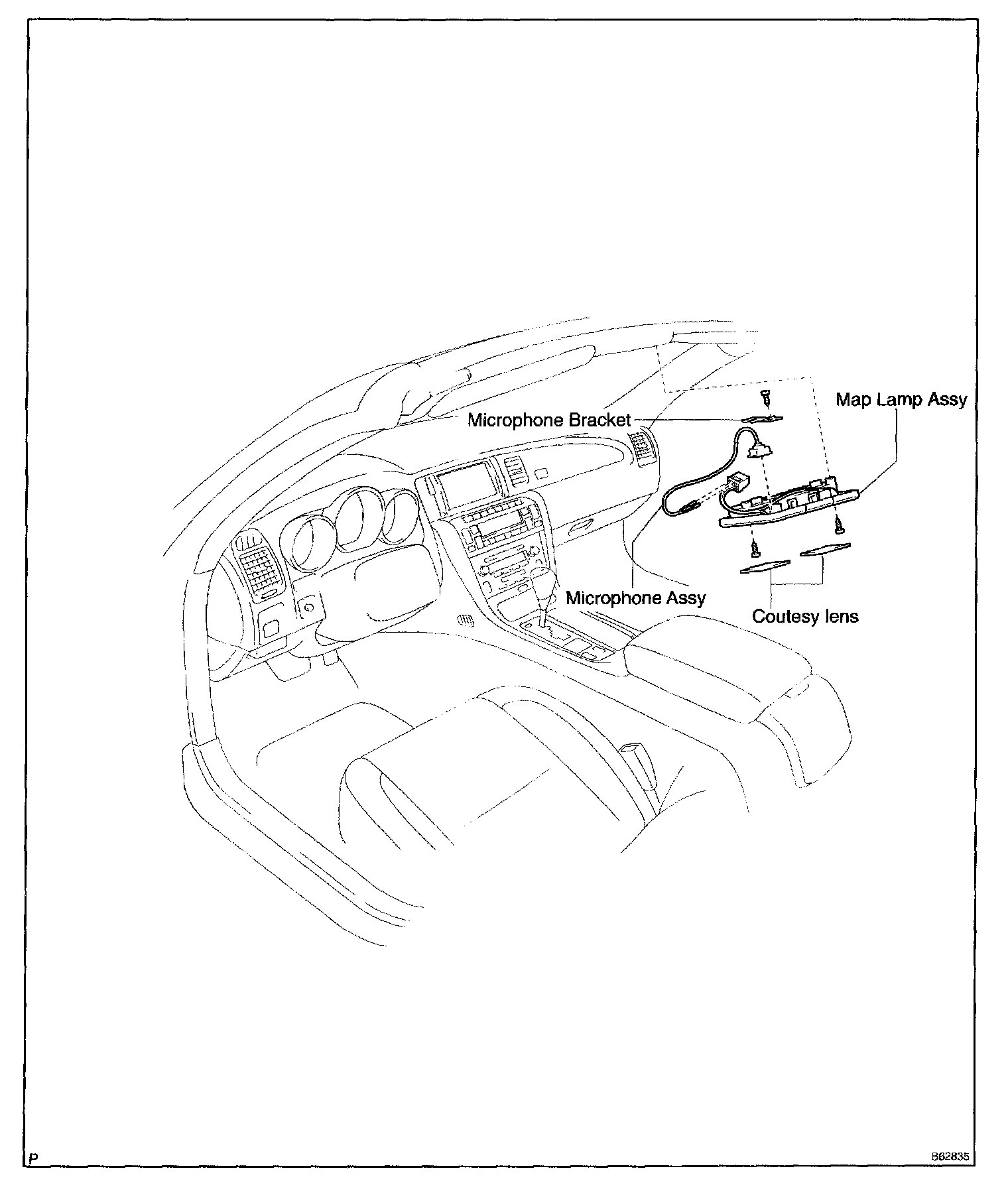 Map Lamp Assy

Microphone Bracket

Microphone Assy

Coutesy lens

P

B62835