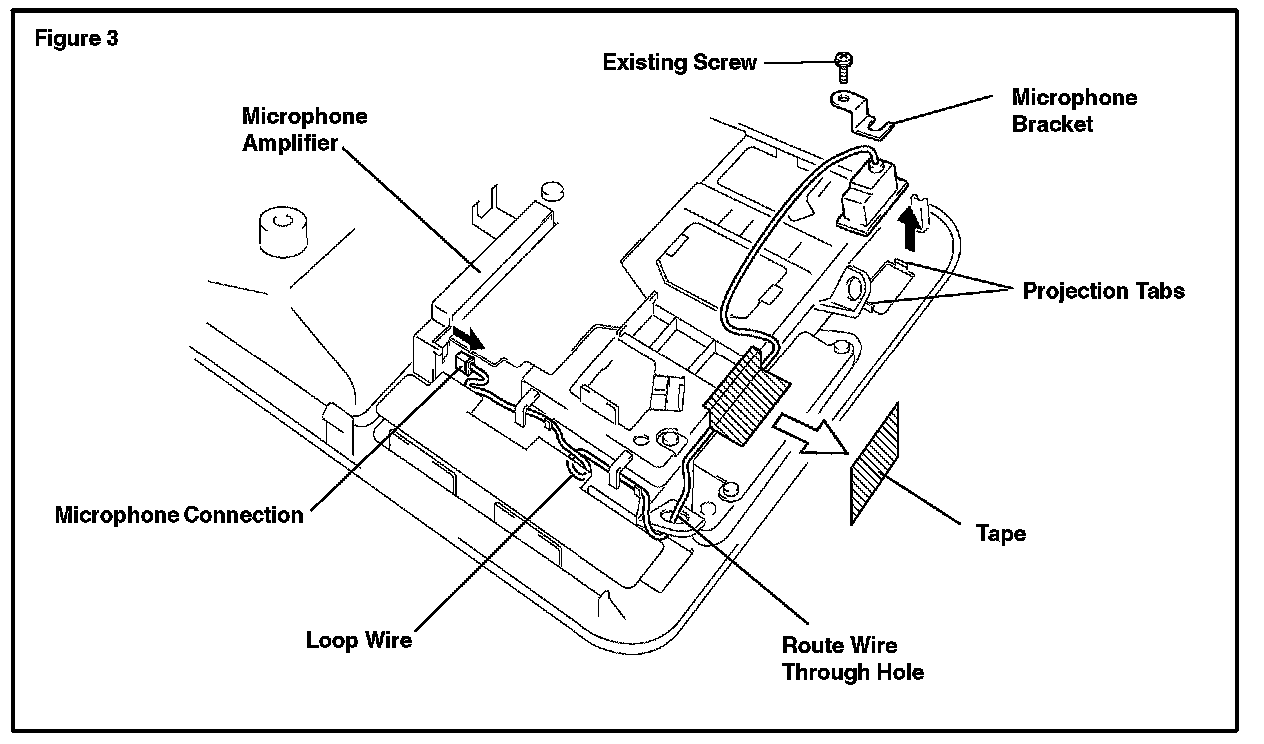 Figure 3

Existing Screw

Microphone Bracket

Microphone Amplifier

Projection Tabs

Microphone Connection

Tape

Loop Wire

Route Wire Through Hole