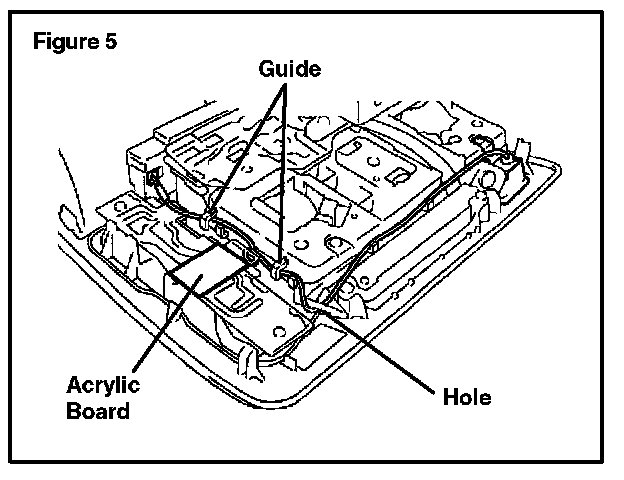 Figure 5

Guide

Acrylic Board

Hole