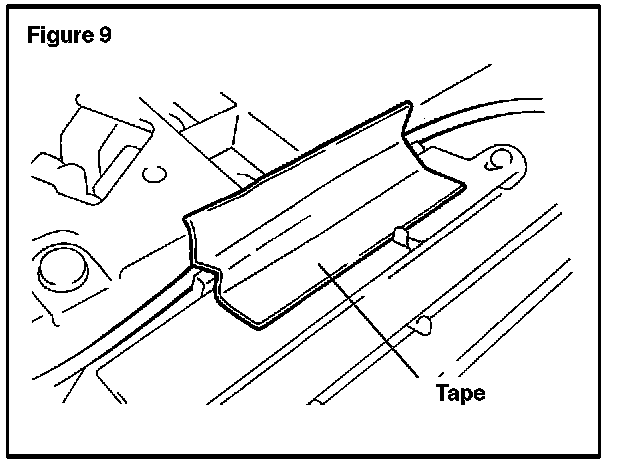 Figure 9

Tape