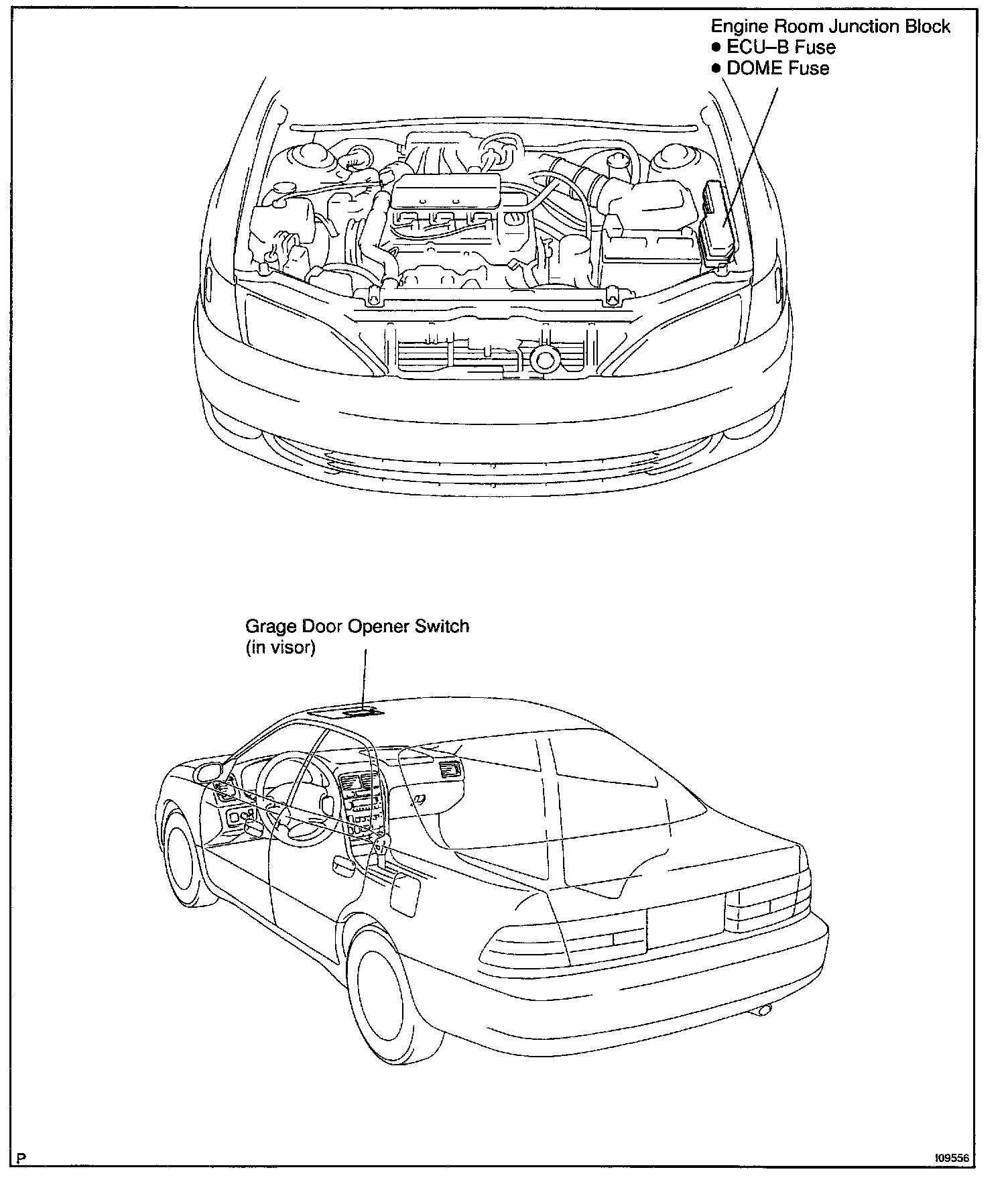 Engine Room Junction Block
● ECU–B Fuse
● DOME Fuse

Grage Door Opener Switch
(in visor)

P

I09556