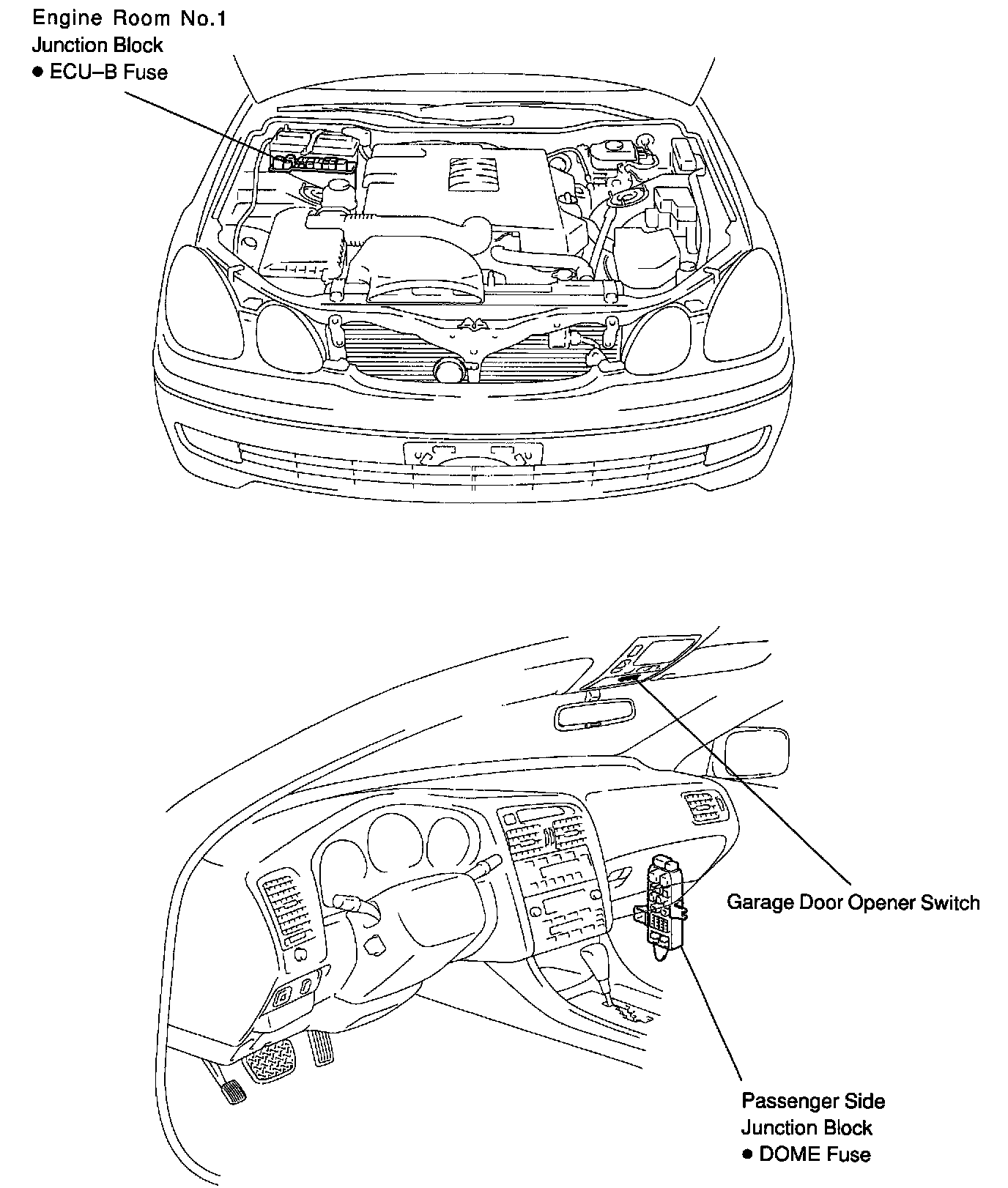 Engine Room No.1
Junction Block
● ECU–B Fuse

Garage Door Opener Switch

Passenger Side
Junction Block
● DOME Fuse