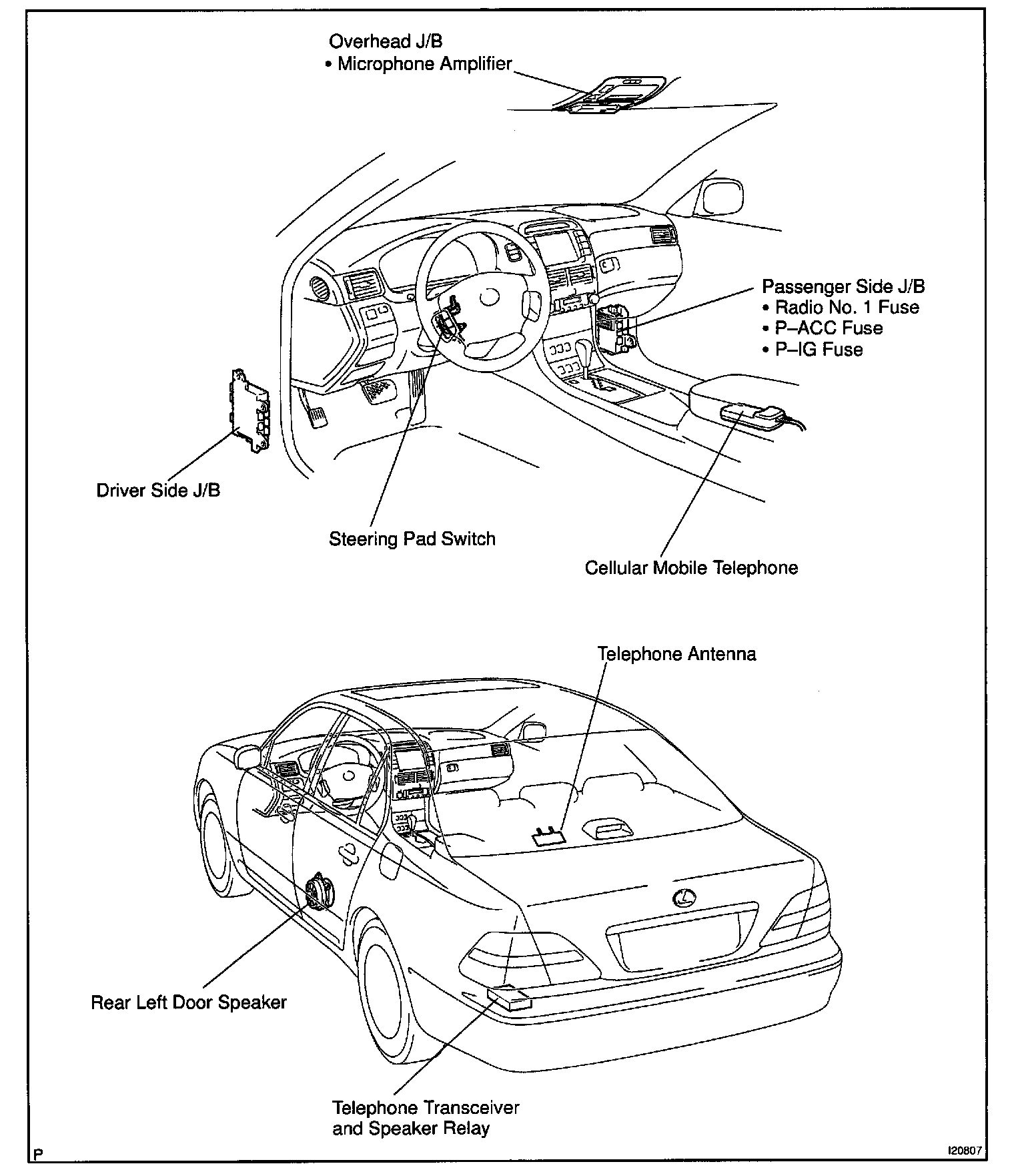 Overhead J/B
• Microphone Amplifier

Passenger Side J/B
• Radio No. 1 Fuse
• P–ACC Fuse
• P–IG Fuse

Driver Side J/B

Steering Pad Switch

Cellular Mobile Telephone

Telephone Antenna

Rear Left Door Speaker

Telephone Transceiver and Speaker Relay

P

I20807