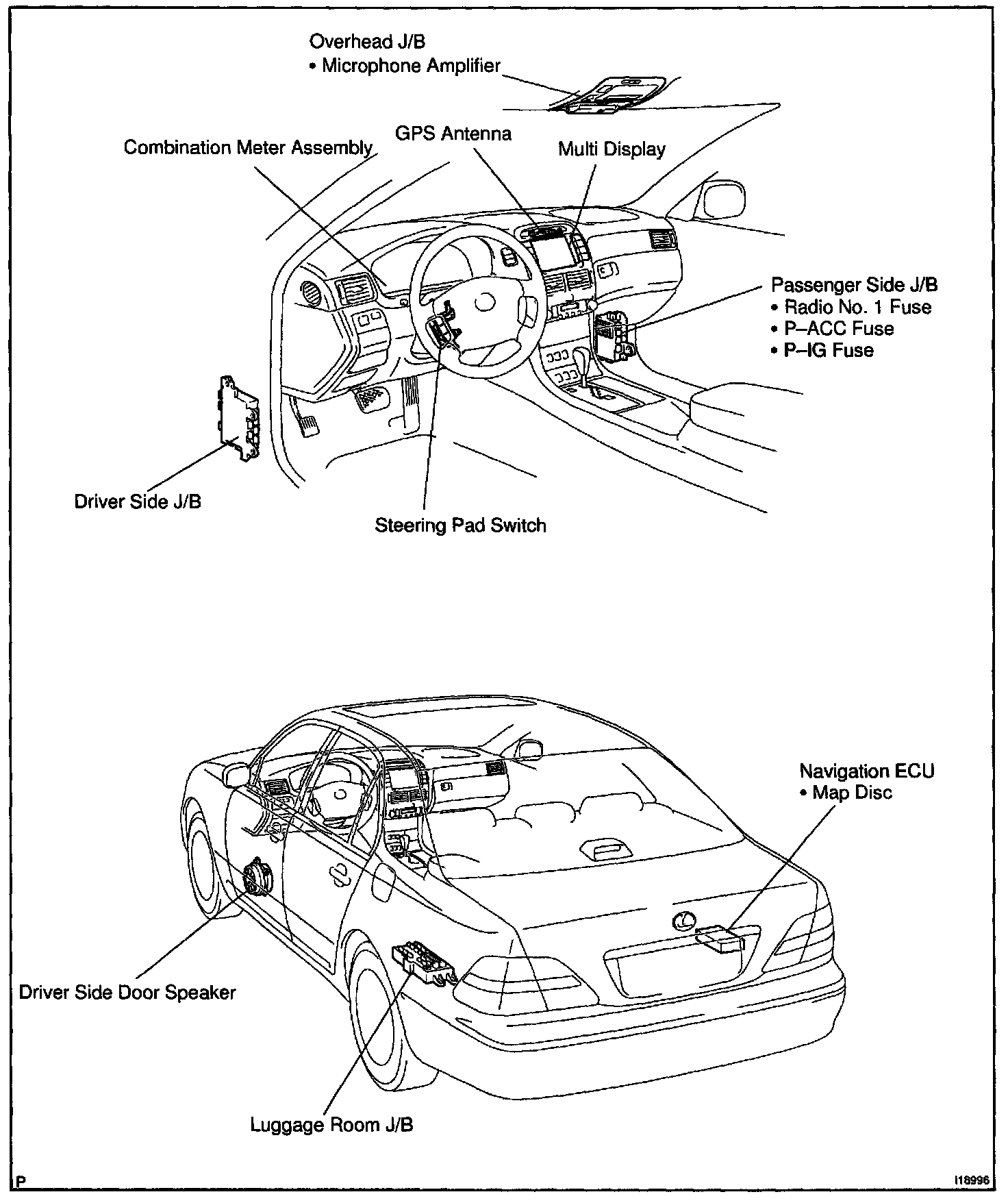 Overhead J/B
• Microphone Amplifier

Combination Meter Assembly

GPS Antenna

Multi Display

Passenger Side J/B
• Radio No. 1 Fuse
• P–ACC Fuse
• P–IG Fuse

Driver Side J/B

Steering Pad Switch

Navigation ECU
• Map Disc

Driver Side Door Speaker

Luggage Room J/B

P

I18996