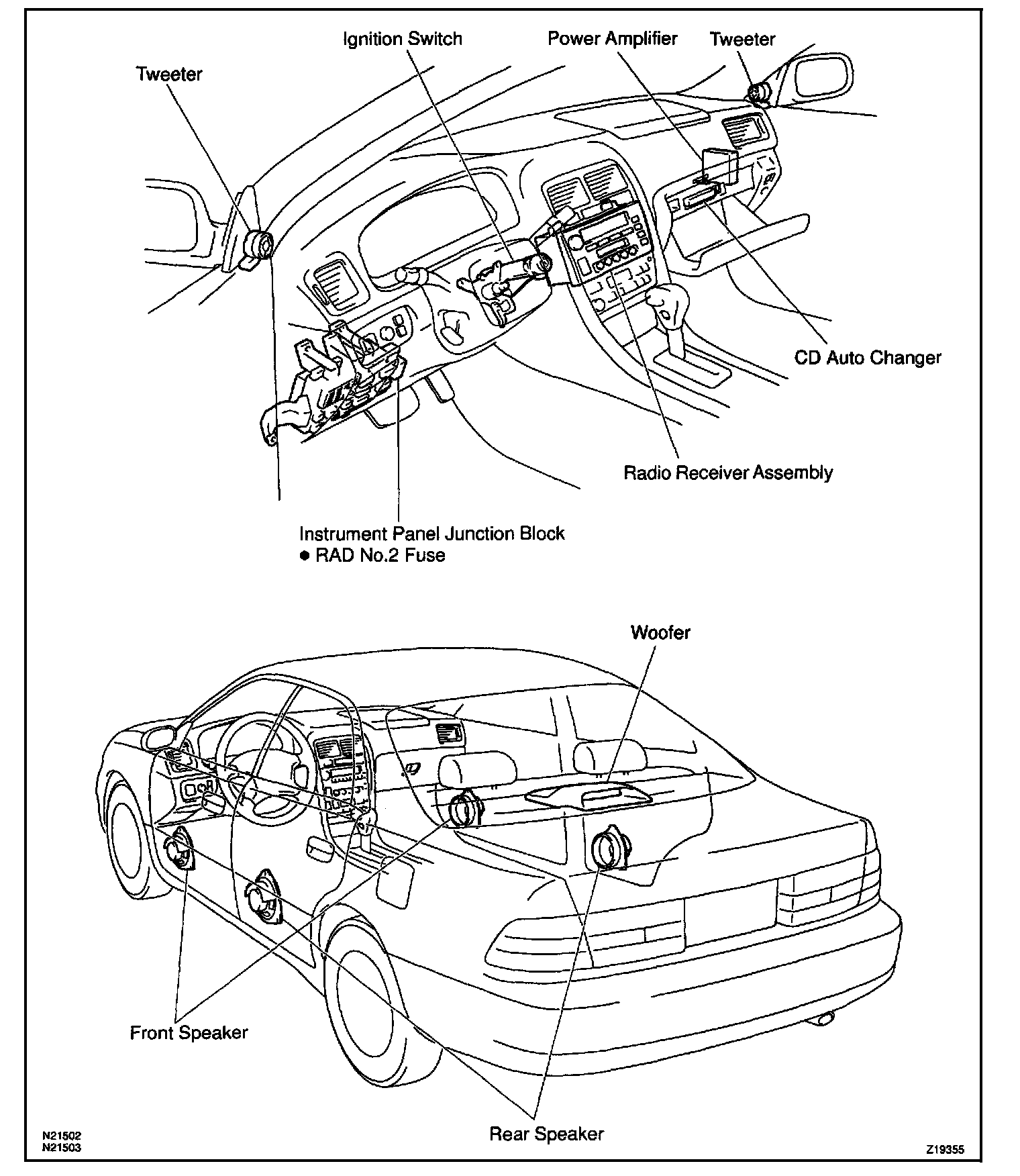 Ignition Switch

Power Amplifier

Tweeter

Tweeter

CD Auto Changer

Radio Receiver Assembly

Instrument Panel Junction Block
● RAD No.2 Fuse

Woofer

Front Speaker

Rear Speaker

N21502
N21503

Z19355