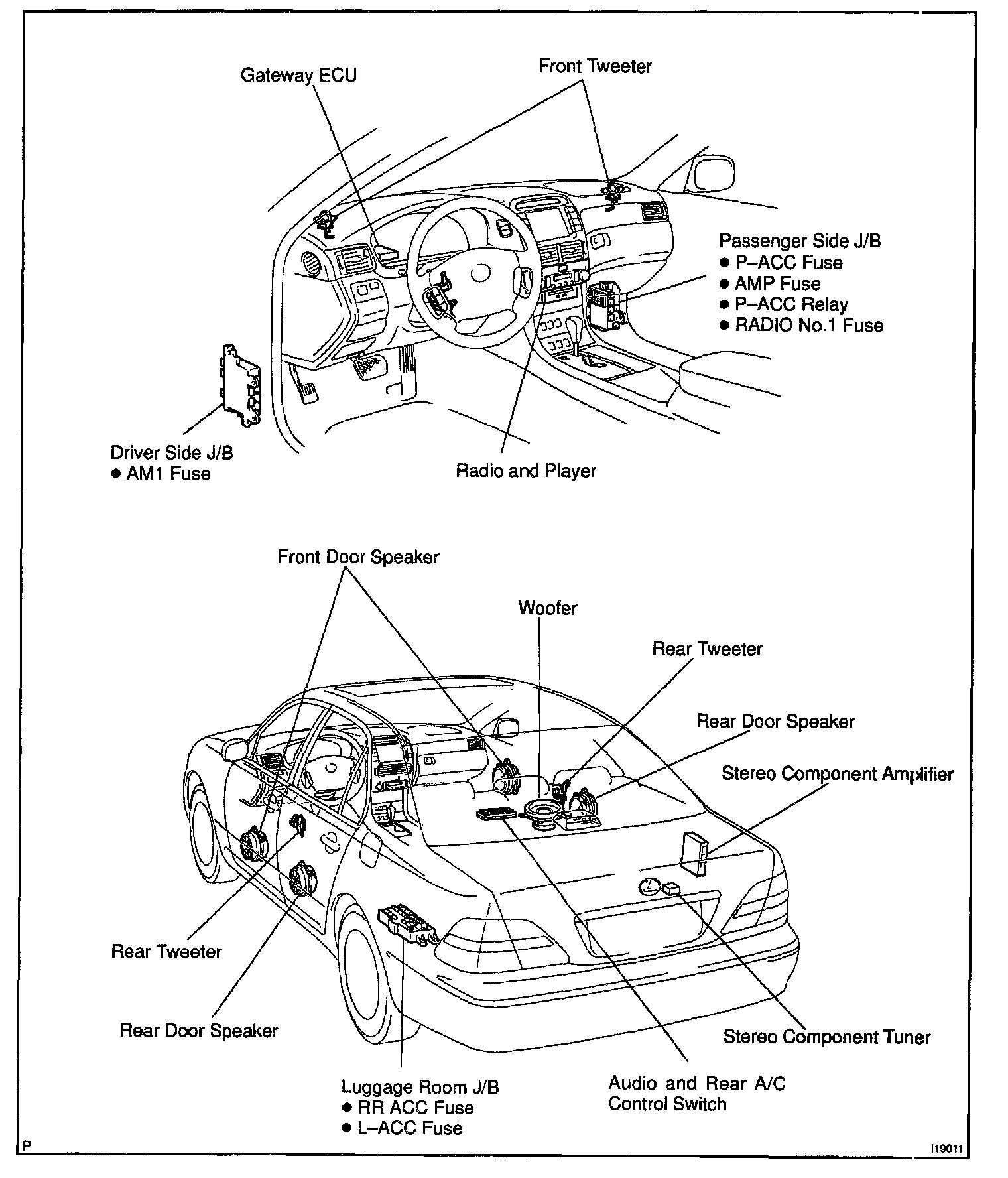 Gateway ECU

Front Tweeter

Passenger Side J/B
● P–ACC Fuse
● AMP Fuse
● P–ACC Relay
● RADIO No.1 Fuse

Driver Side J/B
● AM1 Fuse

Radio and Player

Front Door Speaker

Woofer

Rear Tweeter

Rear Door Speaker

Stereo Component Amplifier

Rear Tweeter

Rear Door Speaker

Stereo Component Tuner

Luggage Room J/B
● RR ACC Fuse
● L–ACC Fuse

Audio and Rear A/C Control Switch

P

I19011