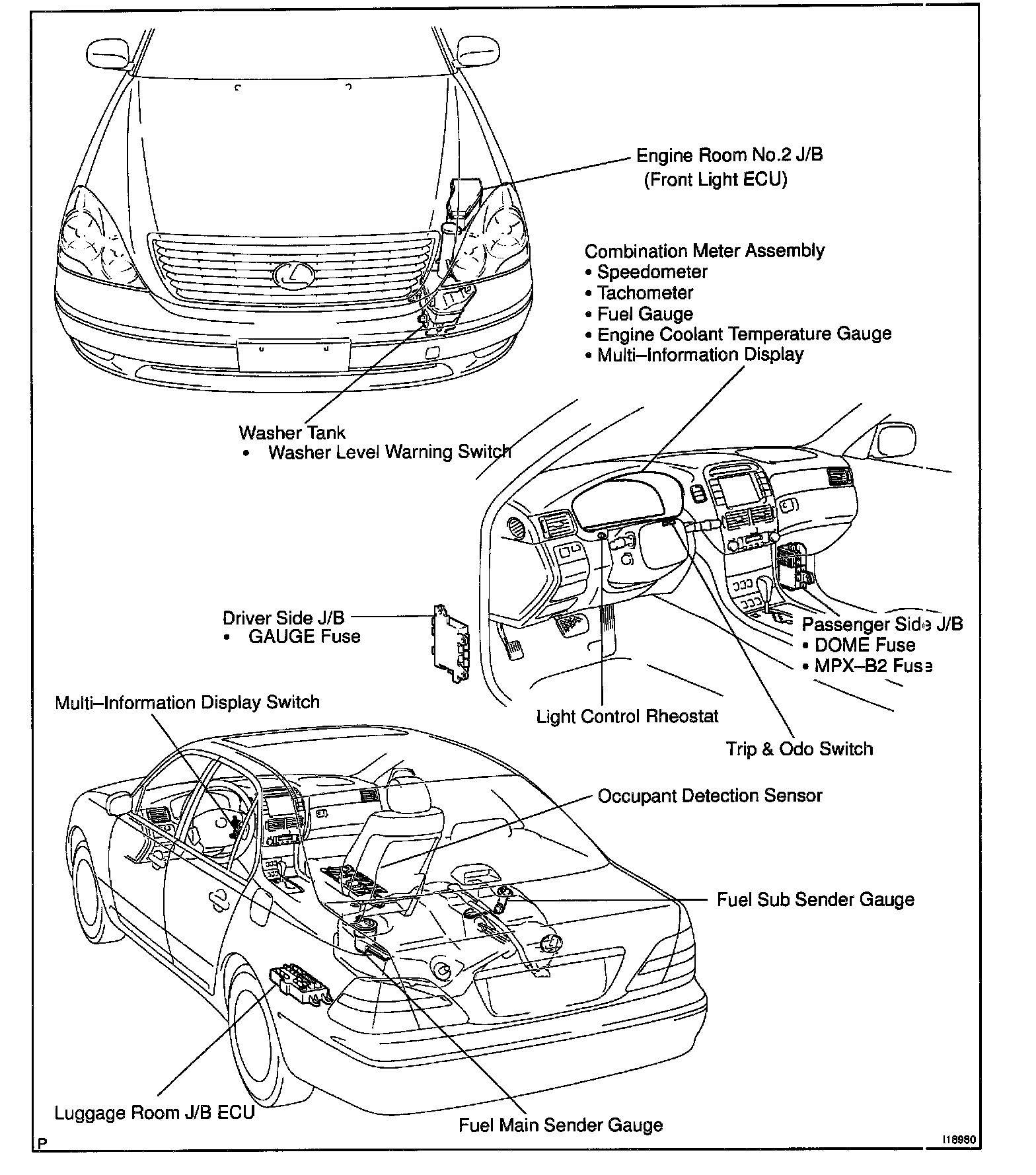 Engine Room No.2 J/B
(Front Light ECU)

Combination Meter Assembly
• Speedometer
• Tachometer
• Fuel Gauge
• Engine Coolant Temperature Gauge
• Multi–Information Display

Washer Tank
• Washer Level Warning Switch

Driver Side J/B
• GAUGE Fuse

Passenger Side J/B
• DOME Fuse
• MPX–B2 Fuse

Multi–Information Display Switch

Light Control Rheostat

Trip & Odo Switch

Occupant Detection Sensor

Fuel Sub Sender Gauge

Luggage Room J/B ECU

Fuel Main Sender Gauge

P

I18980