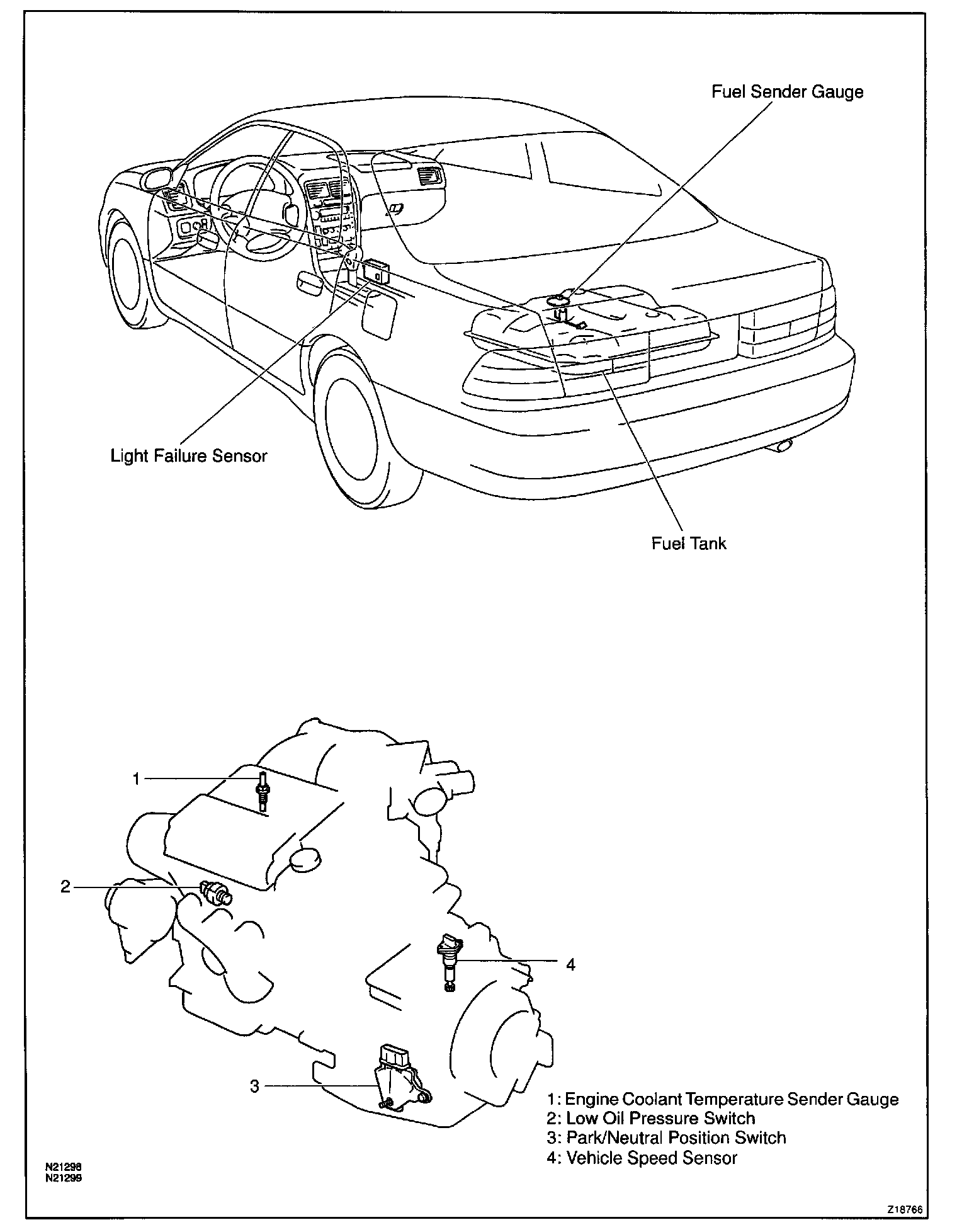 Fuel Sender Gauge

Light Failure Sensor

Fuel Tank

1

2

4

3

1: Engine Coolant Temperature Sender Gauge
2: Low Oil Pressure Switch
3: Park/Neutral Position Switch
4: Vehicle Speed Sensor

N21298
N21299

Z18766